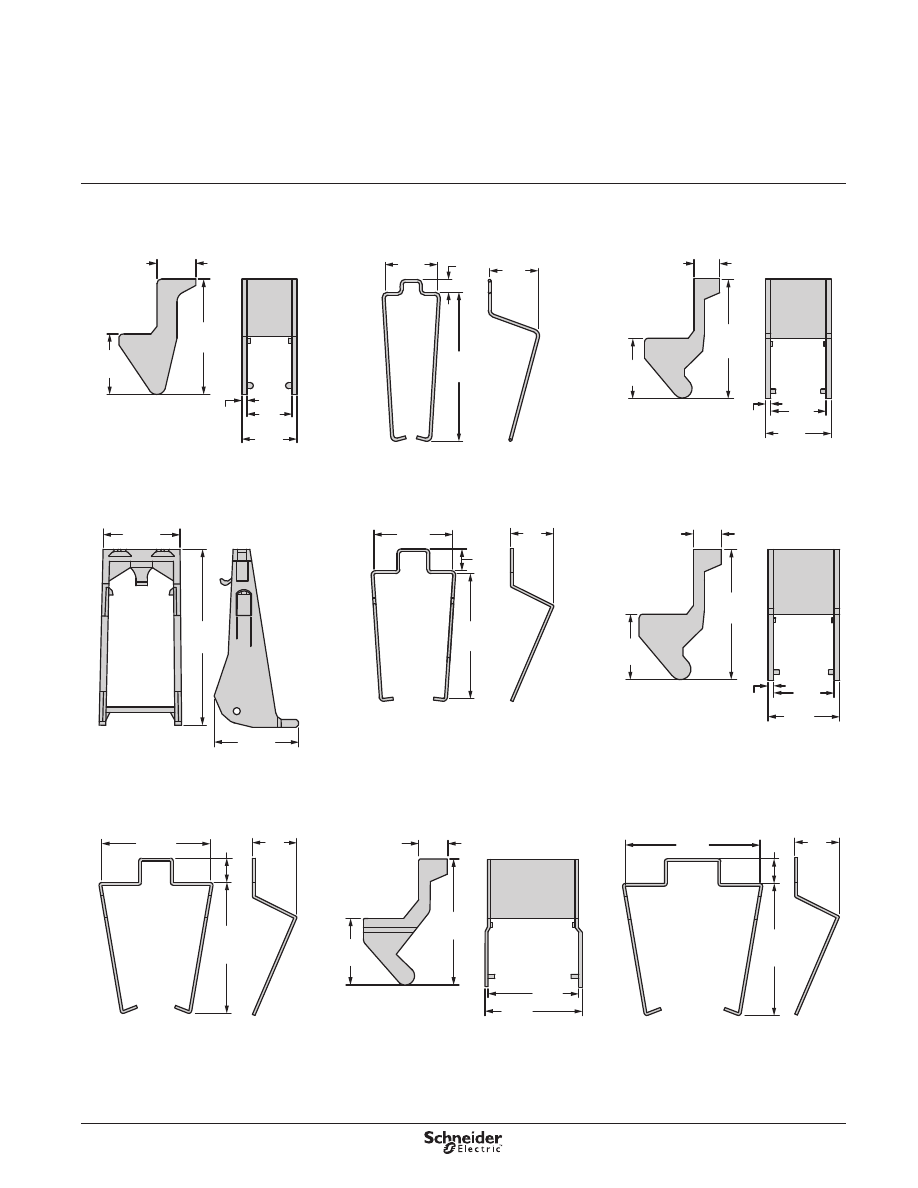 Schneider Electric