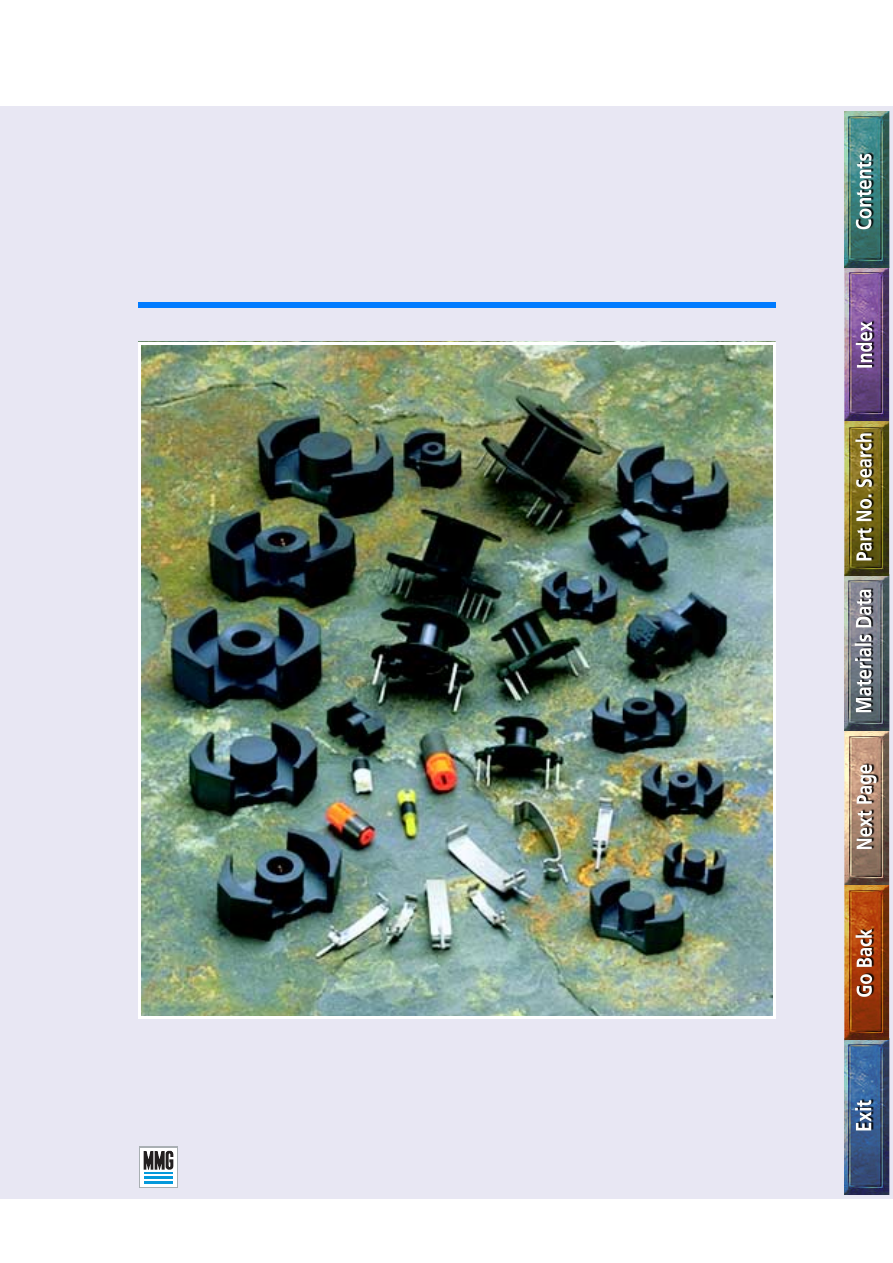 Contents

Index

Part No. Search

Materials Data

Next Page

Go Back

Exit

MMG