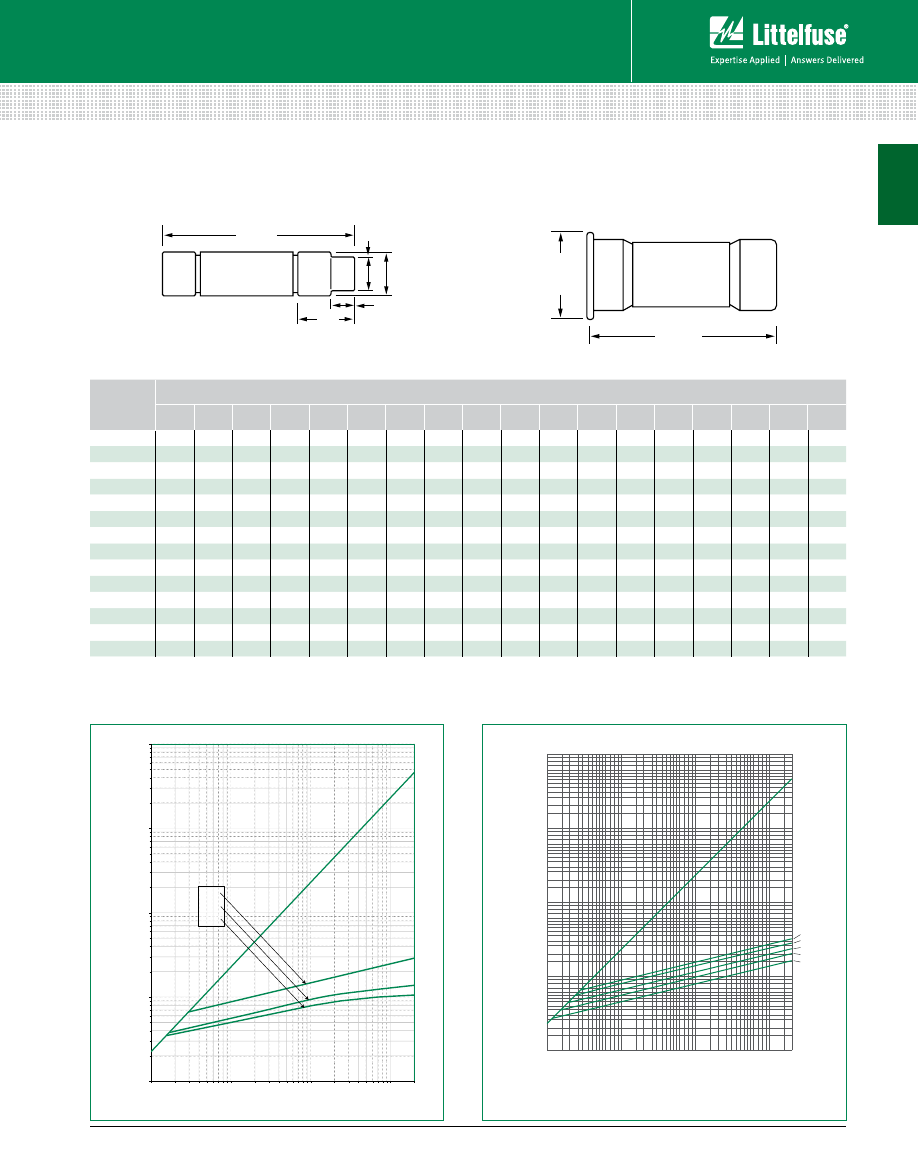 Littelfuse®
Expertise Applied | Answers Delivered