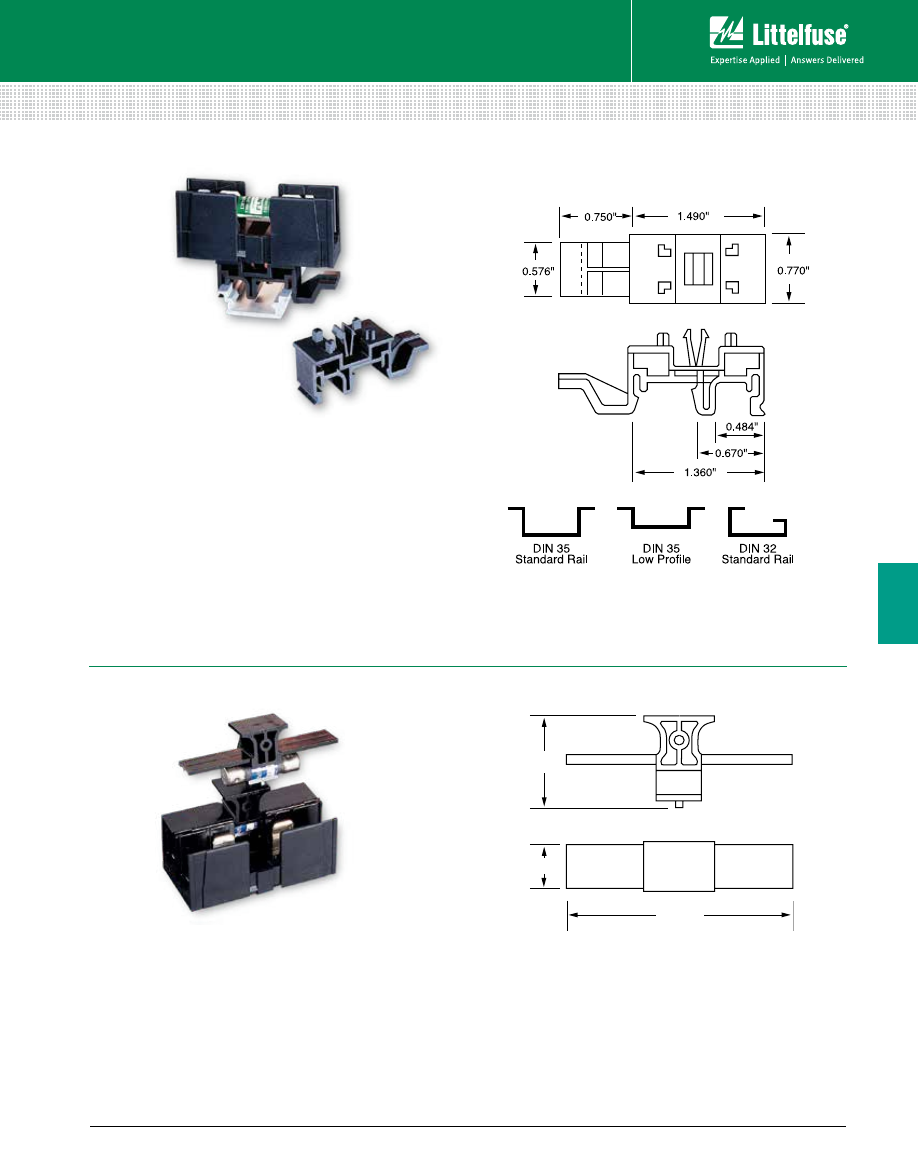 Littelfuse®
Expertise Applied | Answers Delivered

0.750" 1.490"
0.576" 0.770"

0.484"
0.670"
1.360"

DIN 35 Standard Rail
DIN 35 Low Profile
DIN 32 Standard Rail