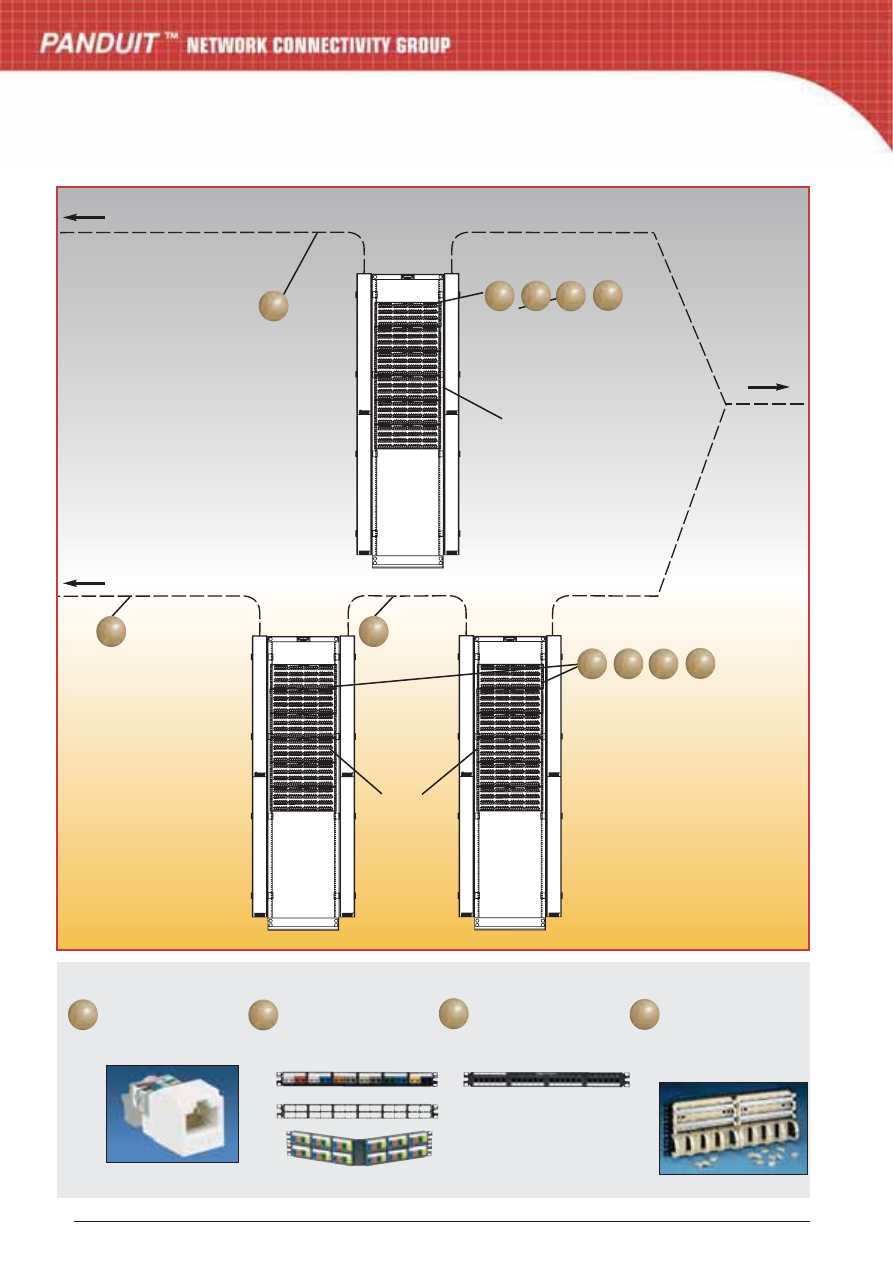 PANDUIT™ NETWORK CONNECTIVITY GROUP