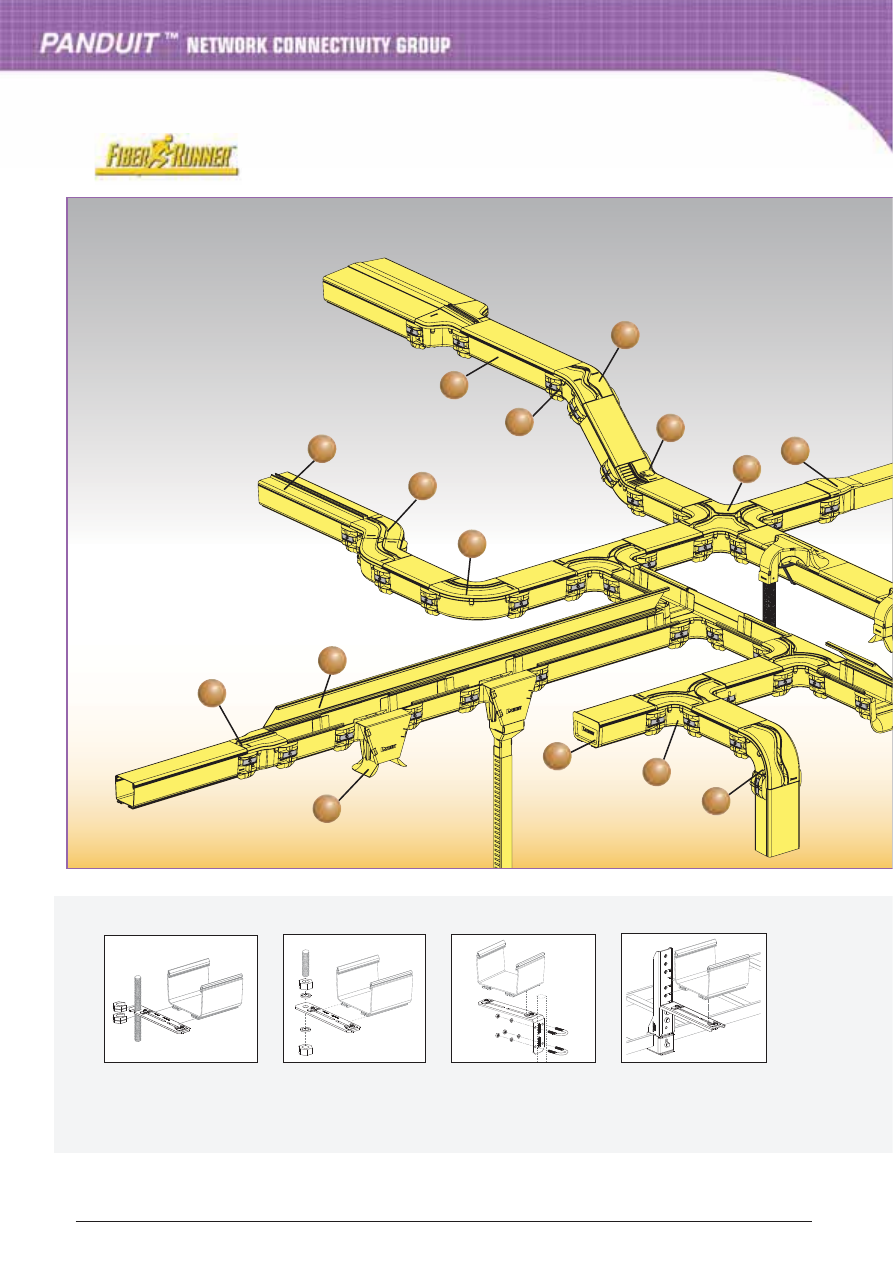 PANDUIT™ NETWORK CONNECTIVITY GROUP

FIBER RUNNER