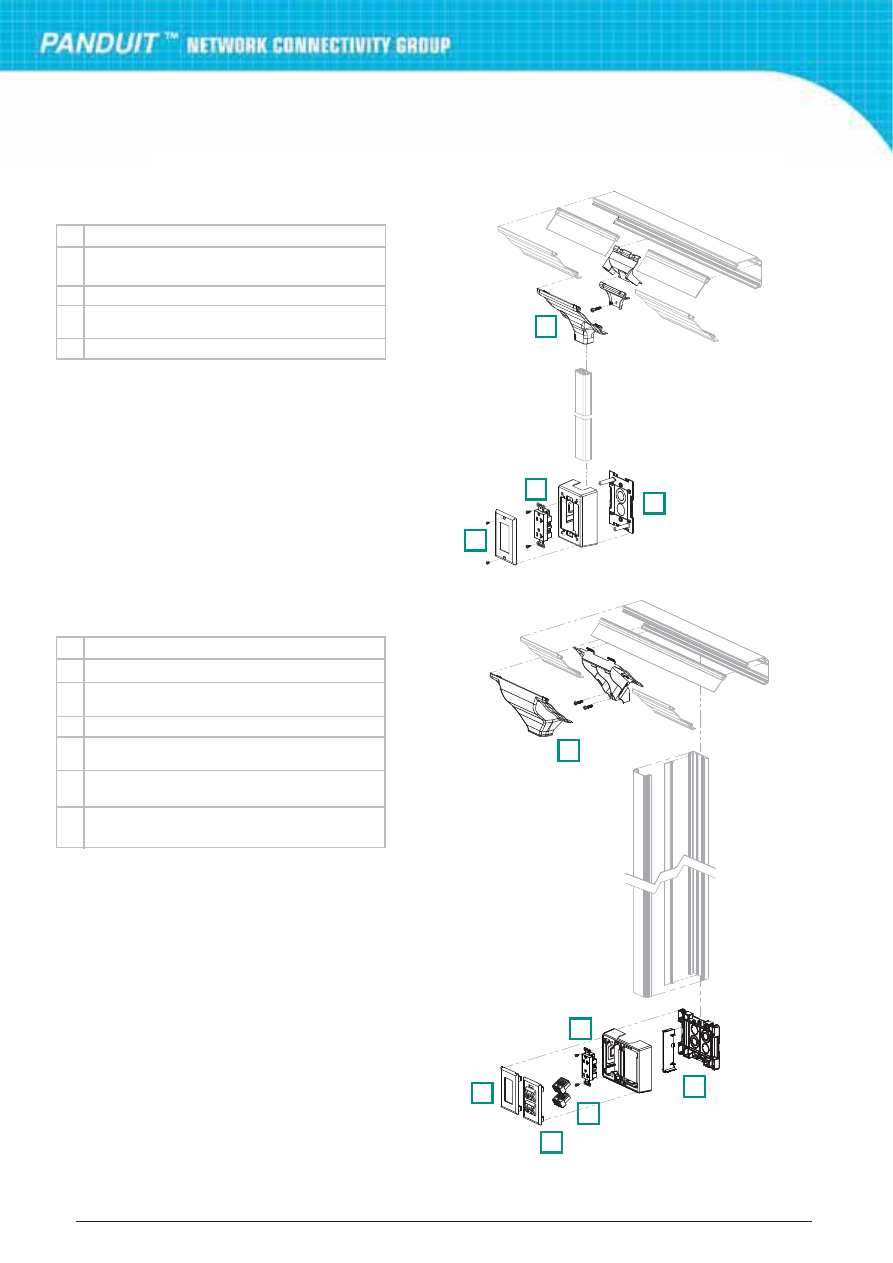 PANDUIT™ NETWORK CONNECTIVITY GROUP