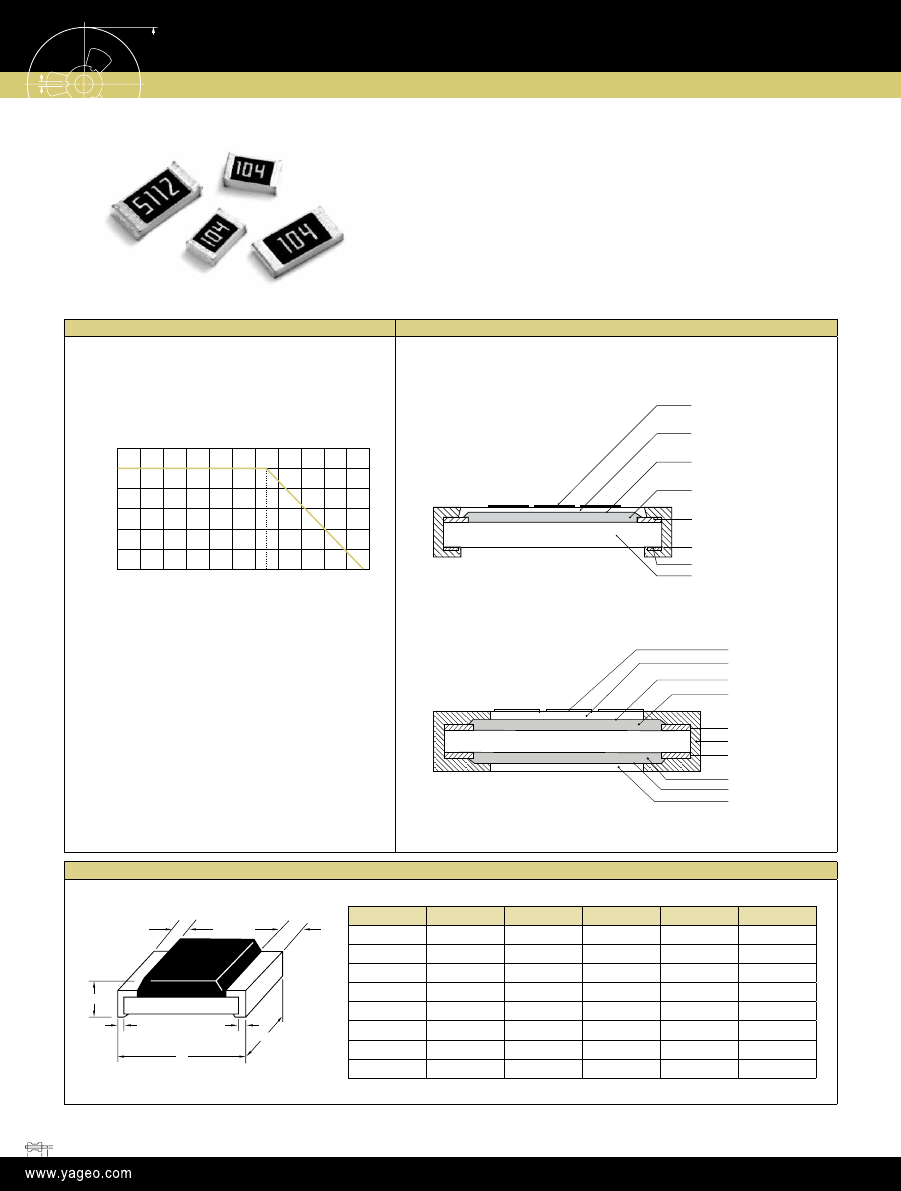 5112

104

104

104

www.yageo.com