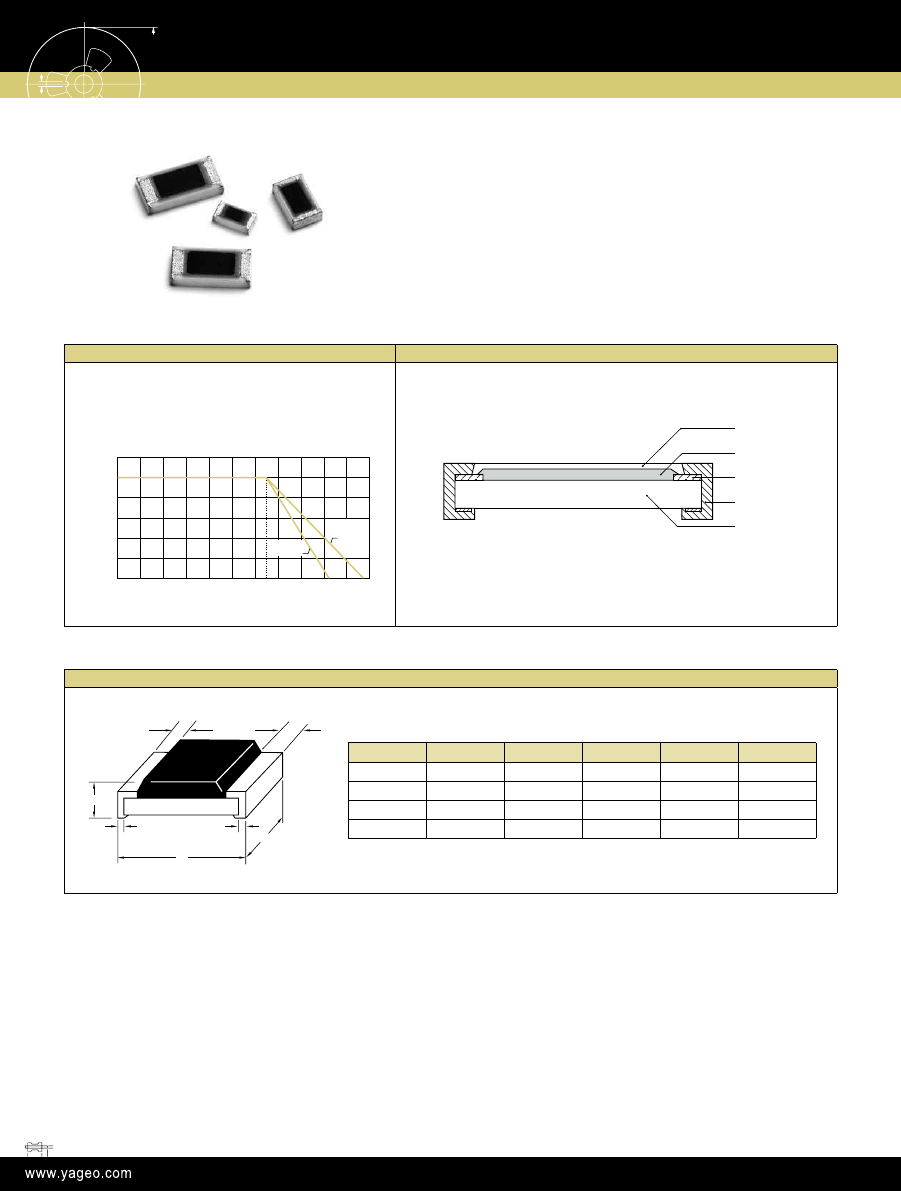 www.yageo.com