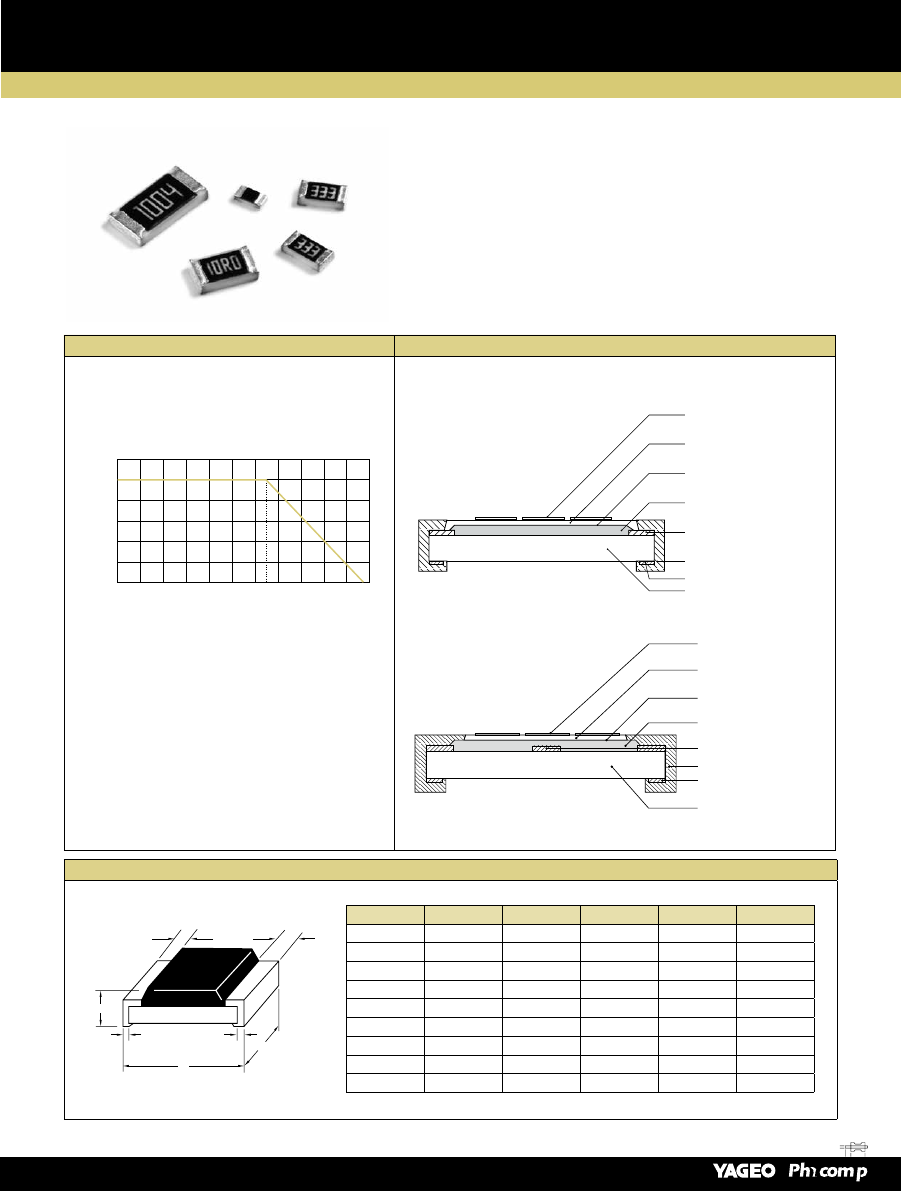 1004

333

10R0

333

YAGEO Phicomp