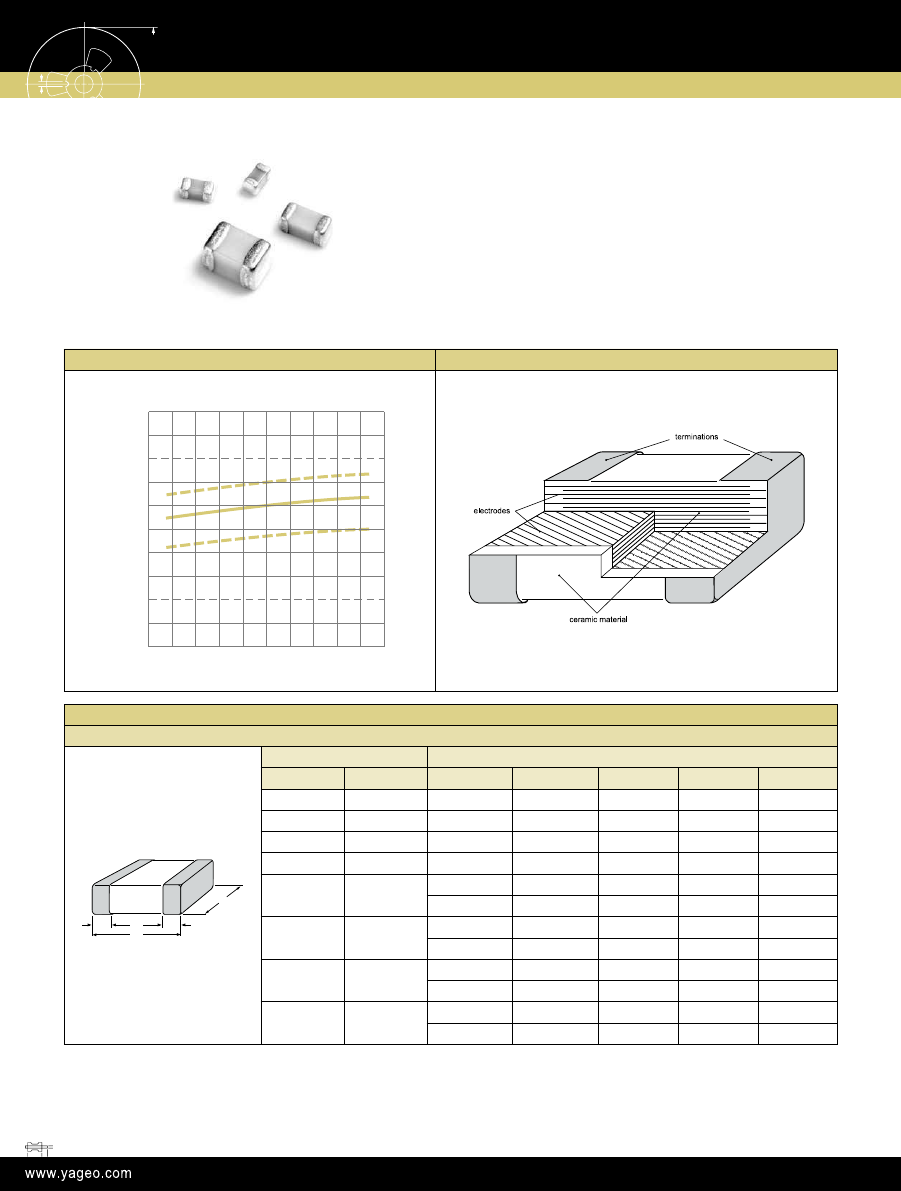 terminations

electrodes

ceramic material

www.yageo.com