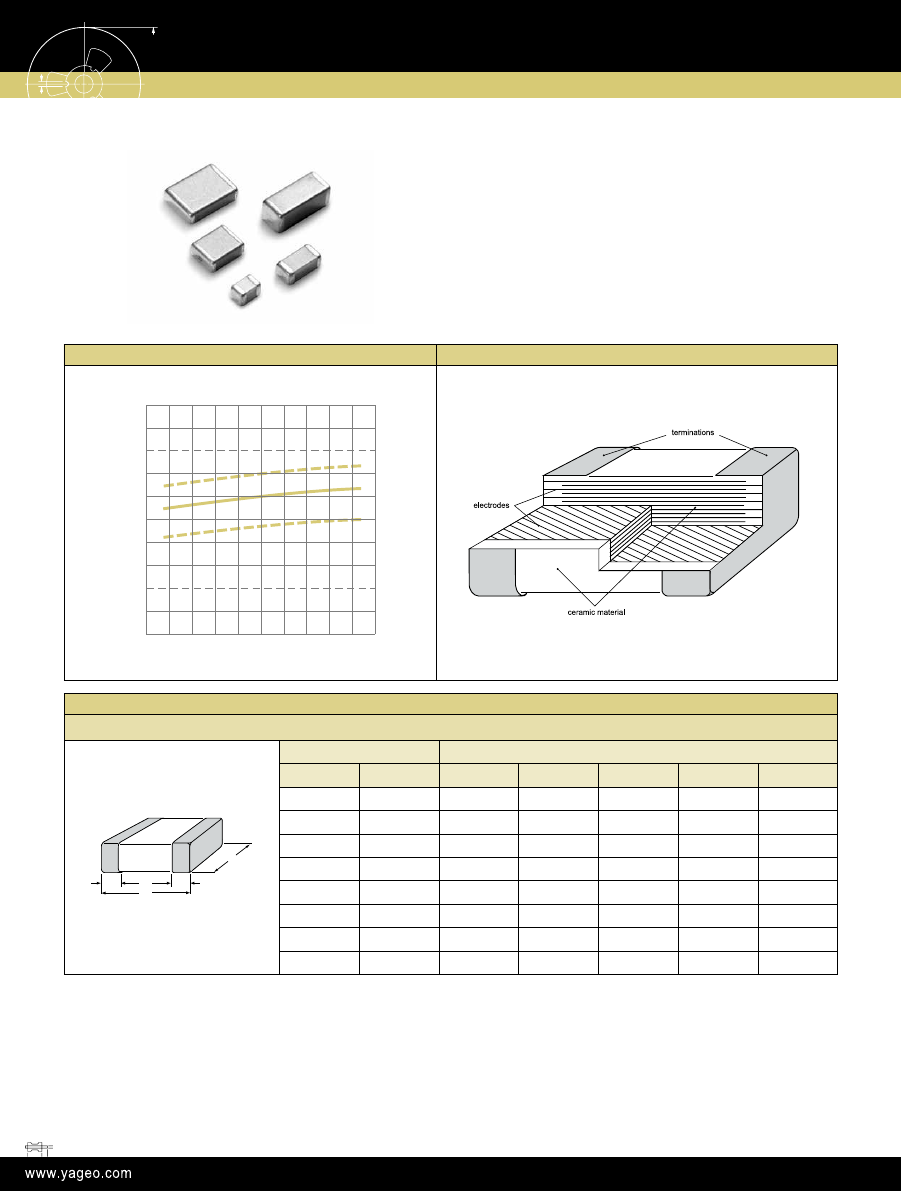 terminations

electrodes

ceramic material

www.yageo.com