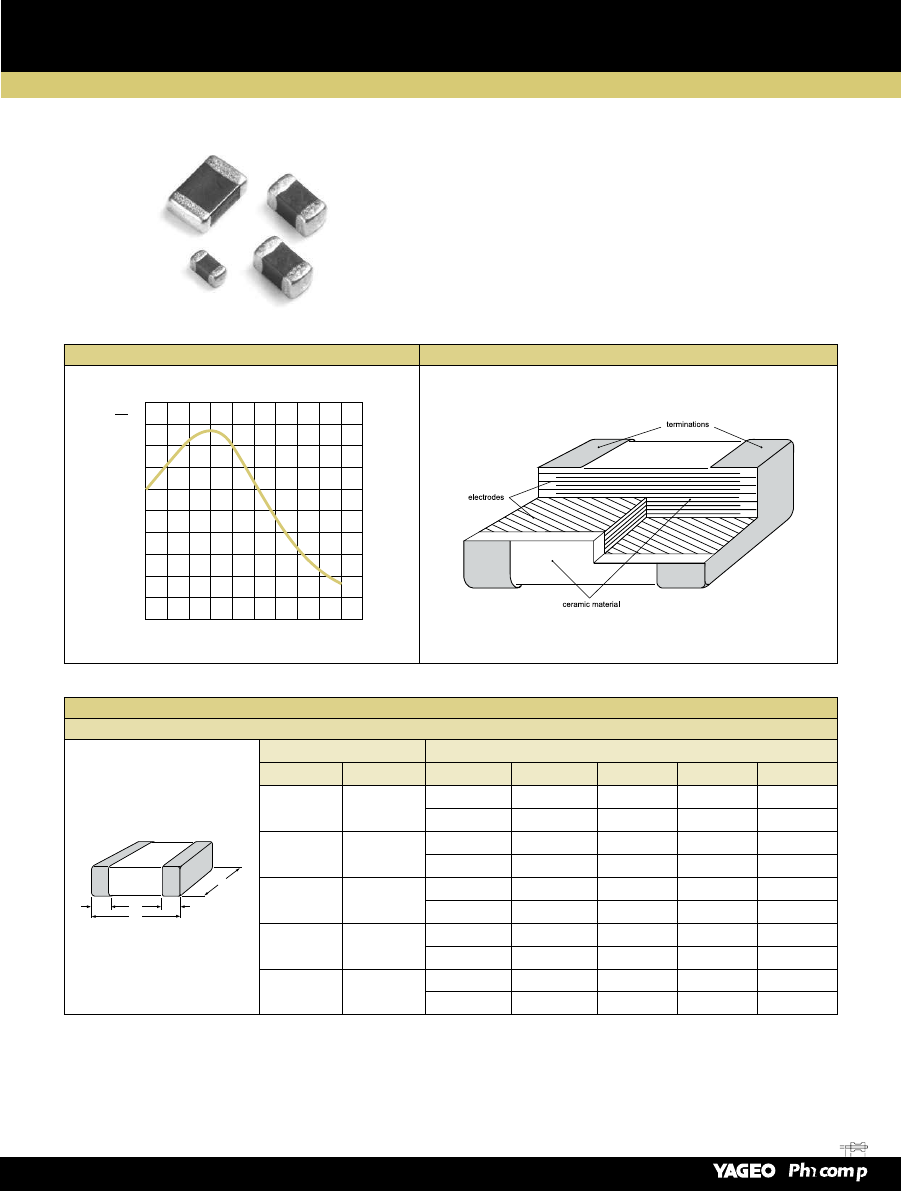 terminations

electrodes

ceramic material

YAGEO Phycomp