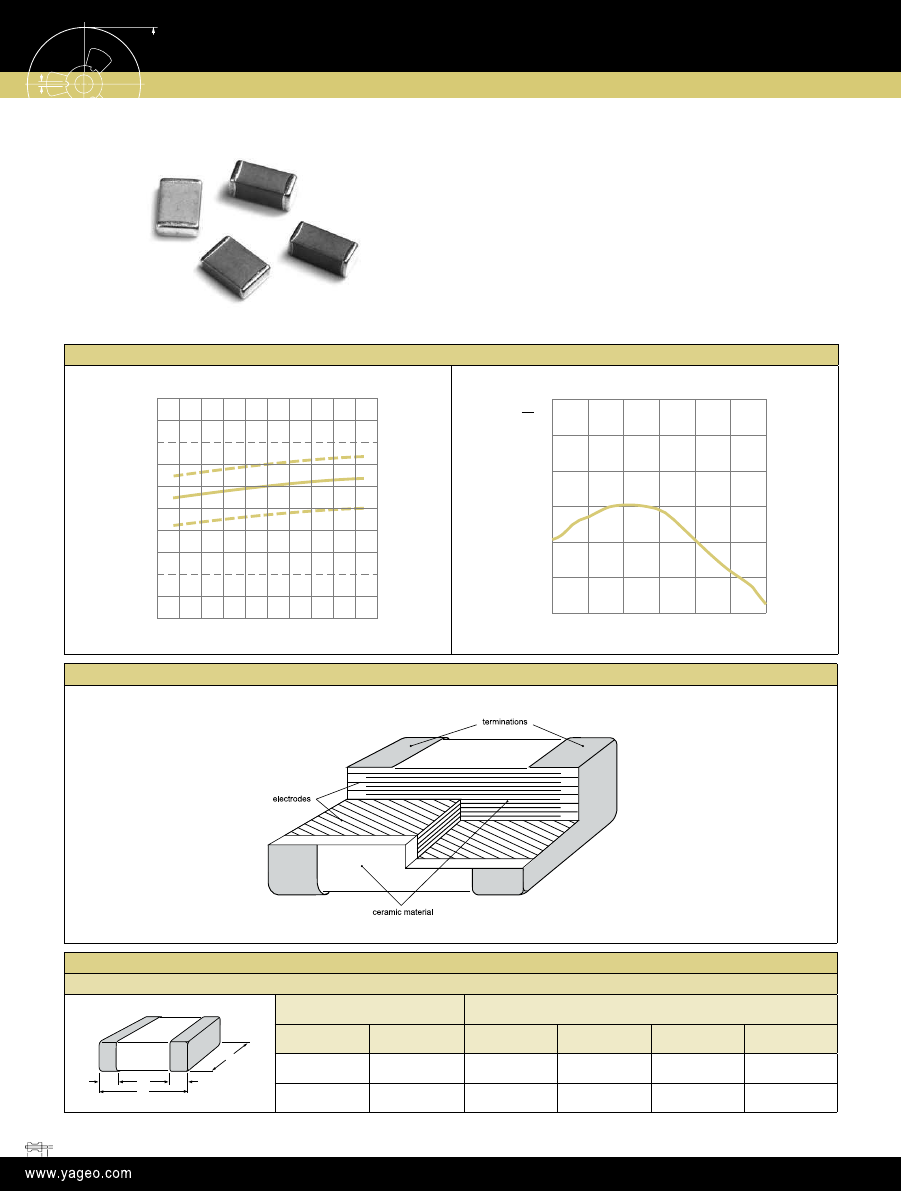 terminations

electrodes

ceramic material

www.yageo.com