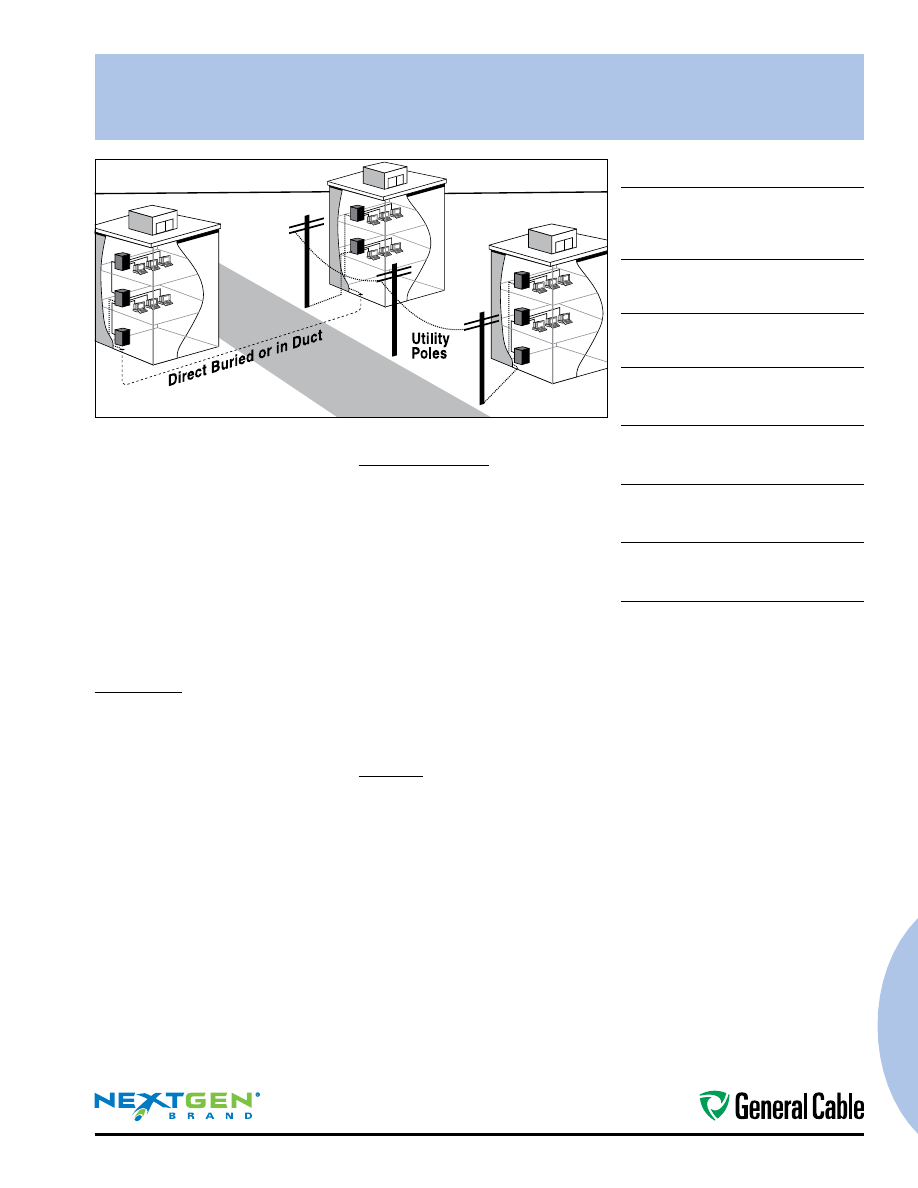 Direct Buried or in Duct

Utility Poles

NEXTGEN®
BRAND

General Cable