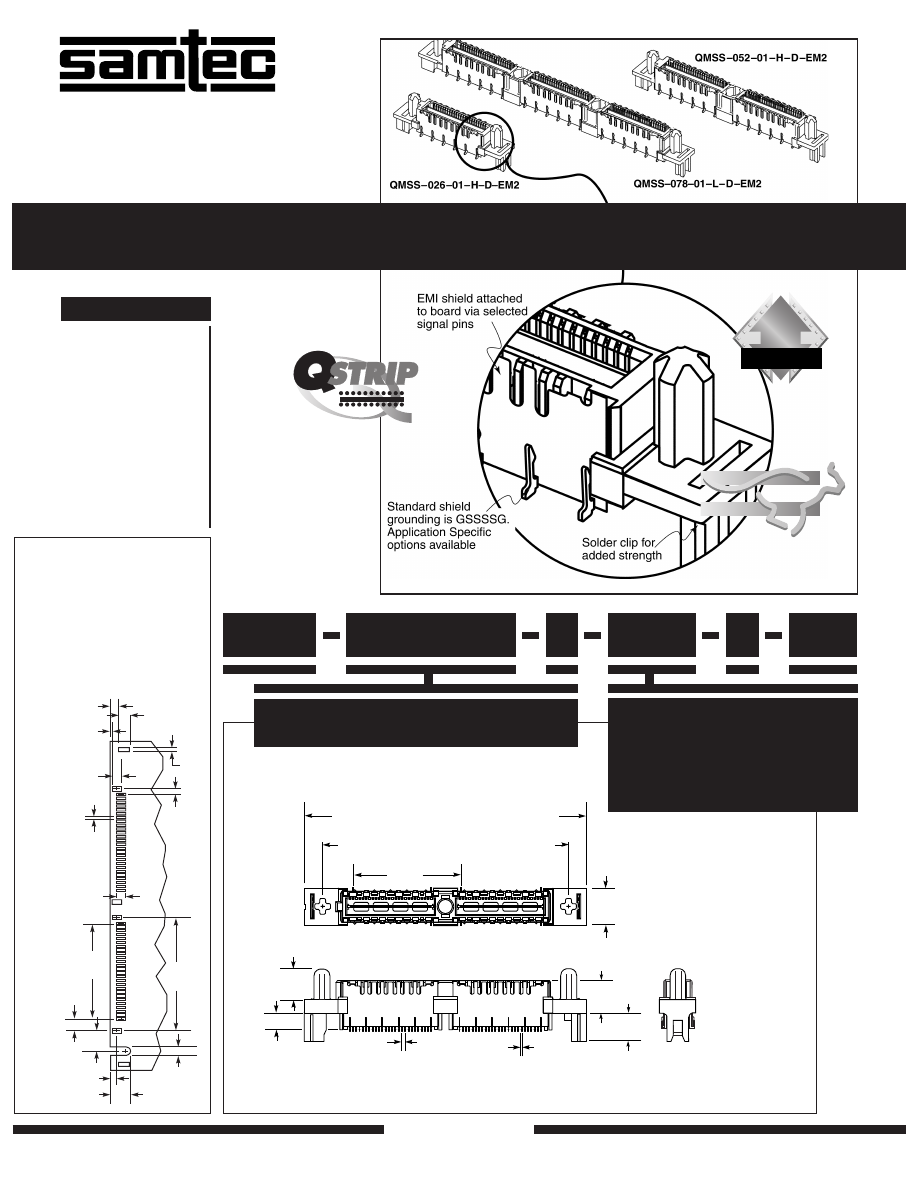 samtec

QMSS–052–01–H–D–EM2

QMSS–026–01–H–D–EM2

QMSS–078–01–L–D–EM2

EMI shield attached to board via selected signal pins

Q STRIP

Standard shield grounding is GSSSSG. Application Specific options available

Solder clip for added strength