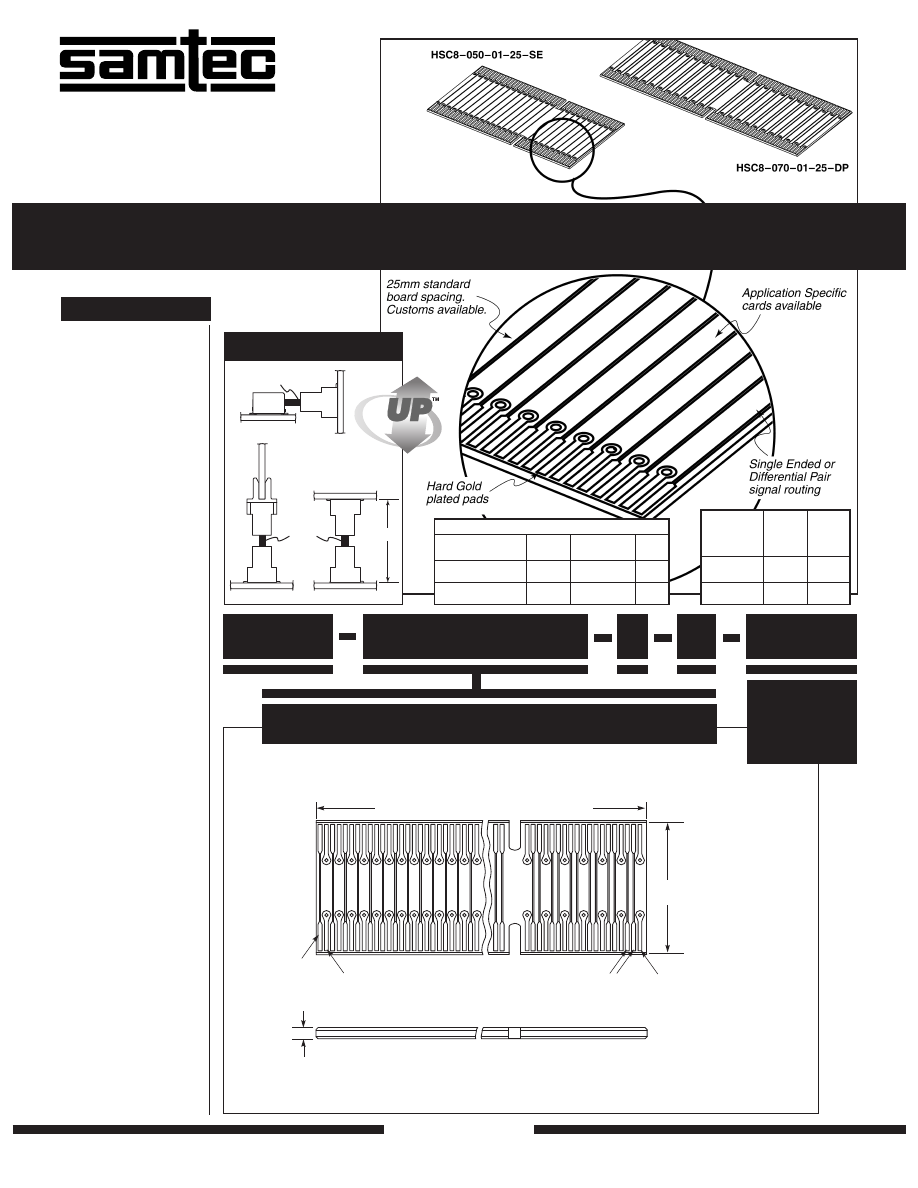 samtec

HSC8–050–01–25–SE

HSC8–070–01–25–DP

25mm standard board spacing. Customs available.

Application Specific cards available

UP™

Hard Gold plated pads

Single Ended or Differential Pair signal routing