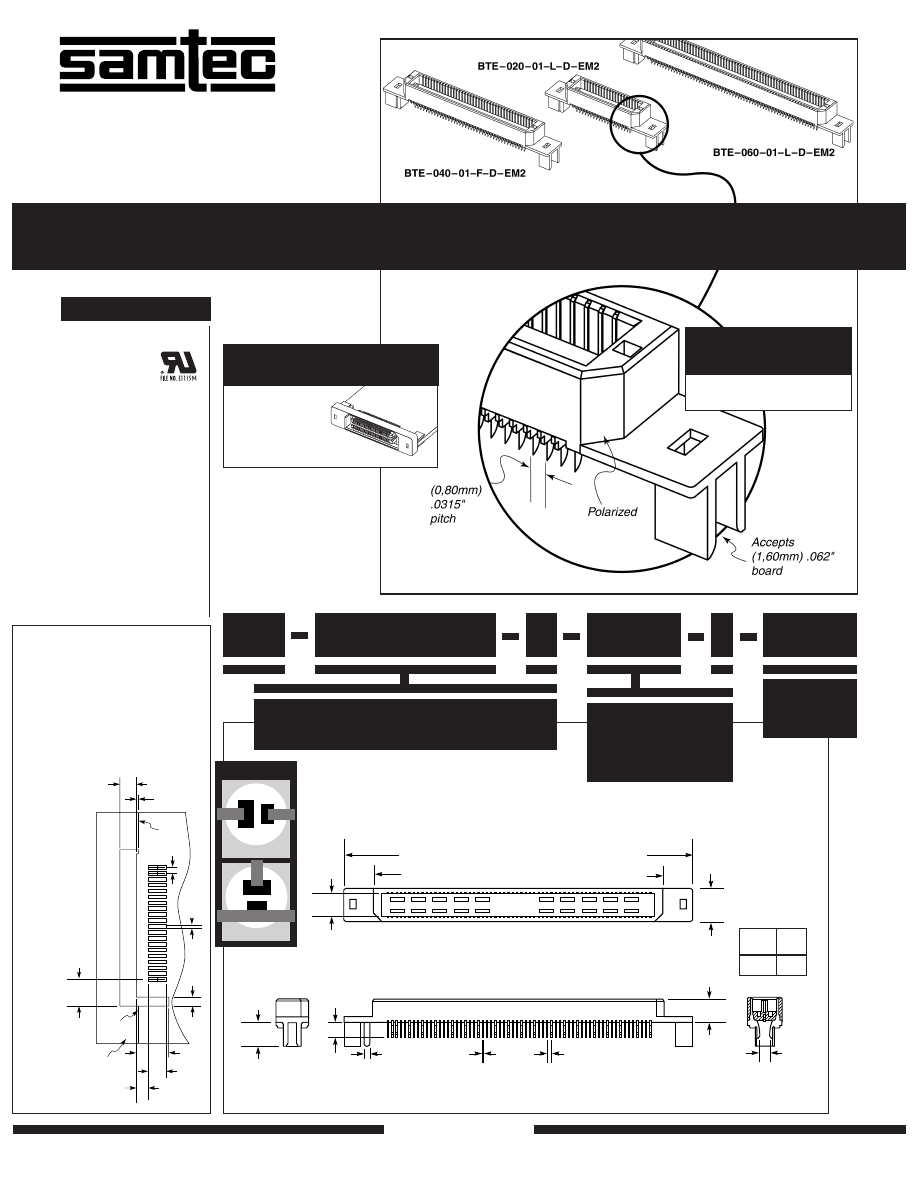 samtec

BTE–020–01–L–D–EM2

BTE–040–01–F–D–EM2

BTE–060–01–L–D–EM2

FILE NO. E111594

(0,80mm) .0315" pitch

Polarized

Accepts (1,60mm) .062" board