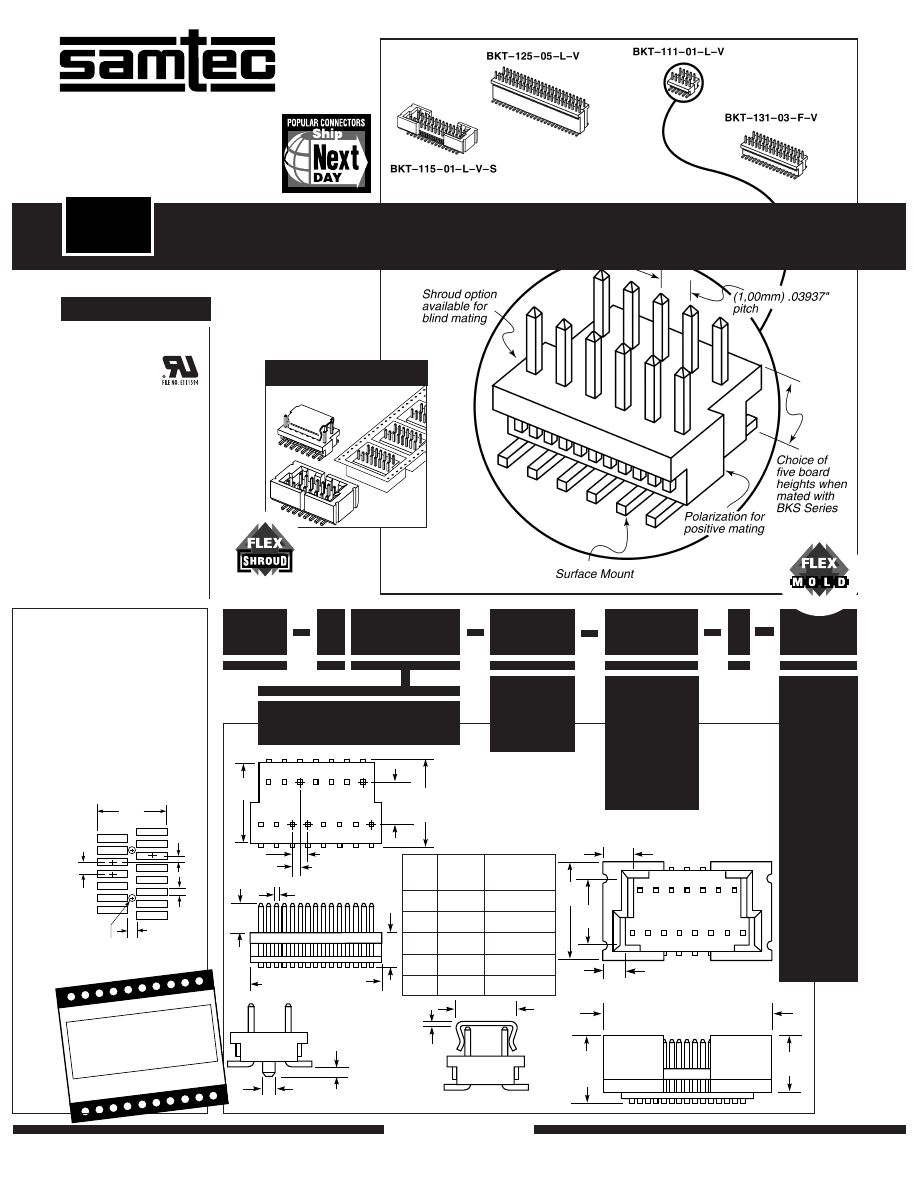 samtec

POPULAR CONNECTORS Ship Next DAY

BKT–125–05–L–V

BKT–111–01–L–V

BKT–131–03–F–V

BKT–115–01–L–V–S

FILE NO. E111594

Shroud option available for blind mating

(1,00mm) .03937" pitch

Choice of five board heights when mated with BKS Series

Polarization for positive mating

Surface Mount

FLEX SHROUD

FLEX MOLD