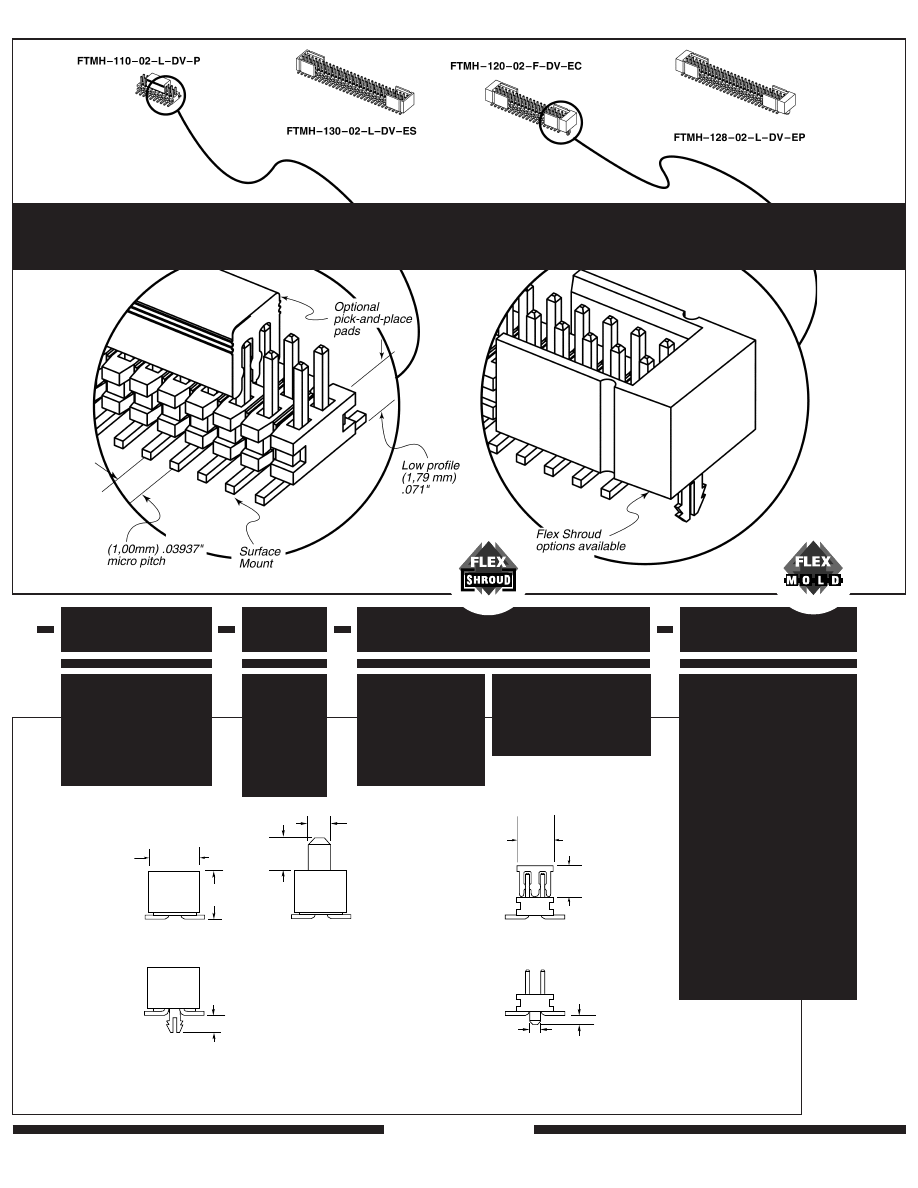 FTMH–110–02–L–DV–P

FTMH–130–02–L–DV–ES

FTMH–120–02–F–DV–EC

FTMH–128–02–L–DV–EP

Optional pick-and-place pads

Low profile (1,79 mm) .071"

(1,00mm) .03937" micro pitch

Surface Mount

Flex Shroud options available

FLEX SHROUD

FLEX MOLD