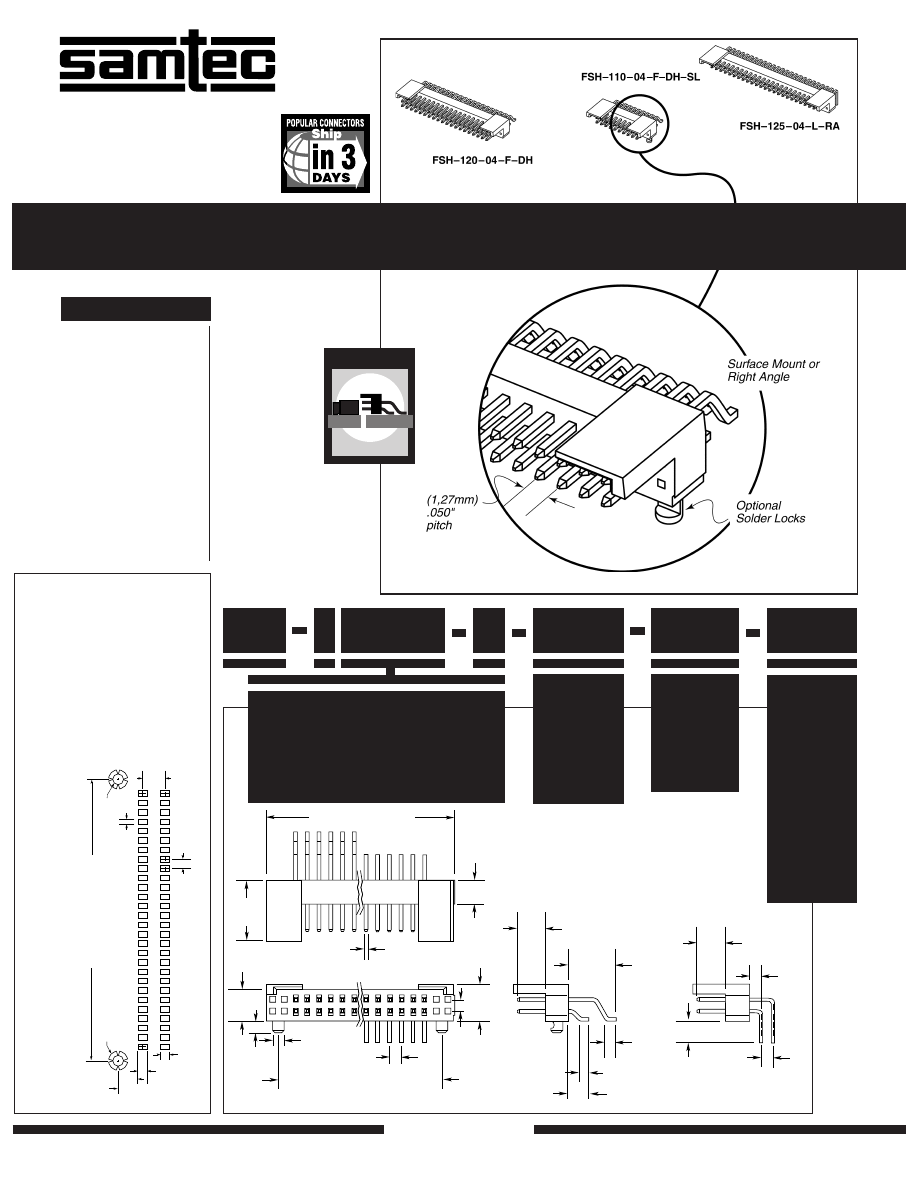 samtec

POPULAR CONNECTORS
Ship
in 3
DAYS

FSH–120–04–F–DH

FSH–110–04–F–DH–SL

FSH–125–04–L–RA

Surface Mount or Right Angle

(1,27mm) .050" pitch

Optional Solder Locks