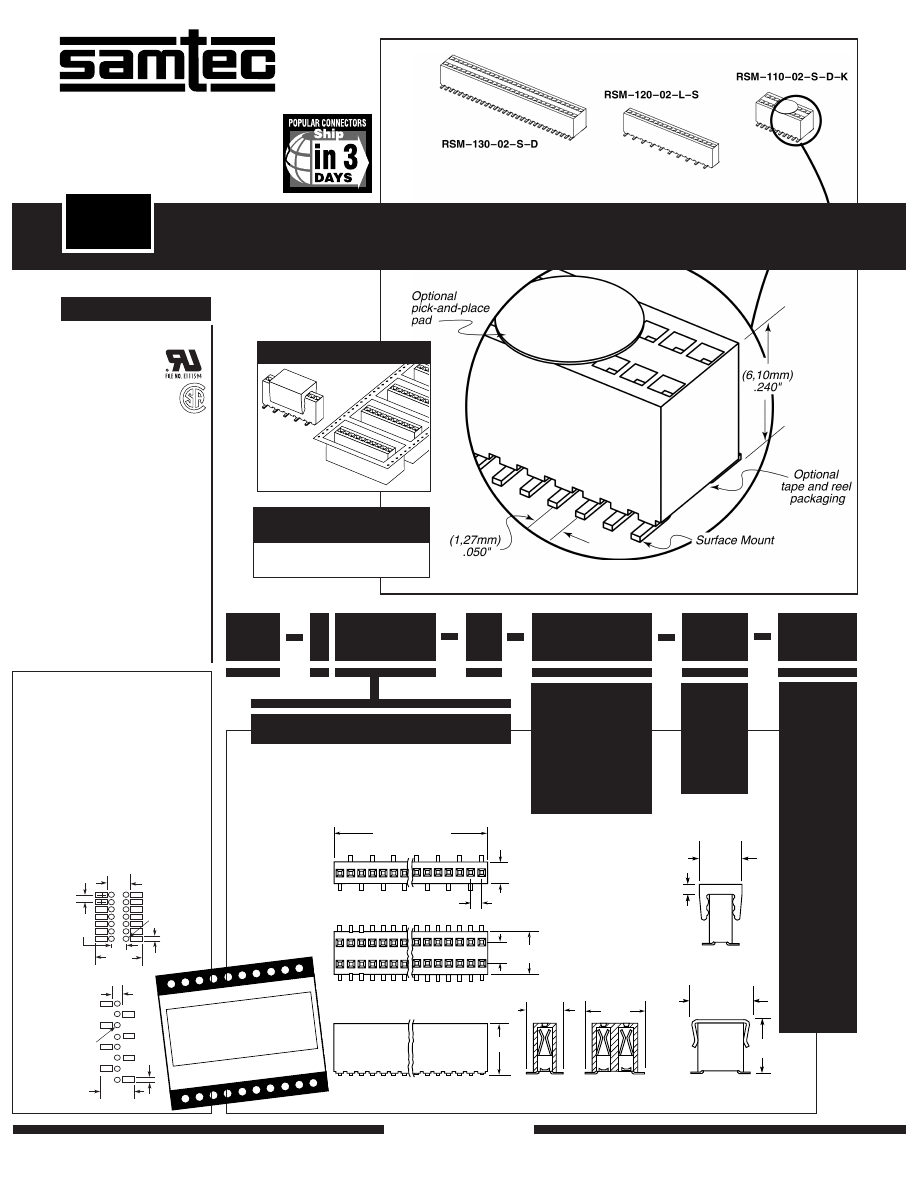 samtec

POPULAR CONNECTORS
Ship
in 3
DAYS

RSM–130–02–S–D

RSM–120–02–L–S

RSM–110–02–S–D–K

Optional pick-and-place pad

(6,10mm) .240"

Optional tape and reel packaging

(1,27mm) .050"

Surface Mount

FILE NO. E111594