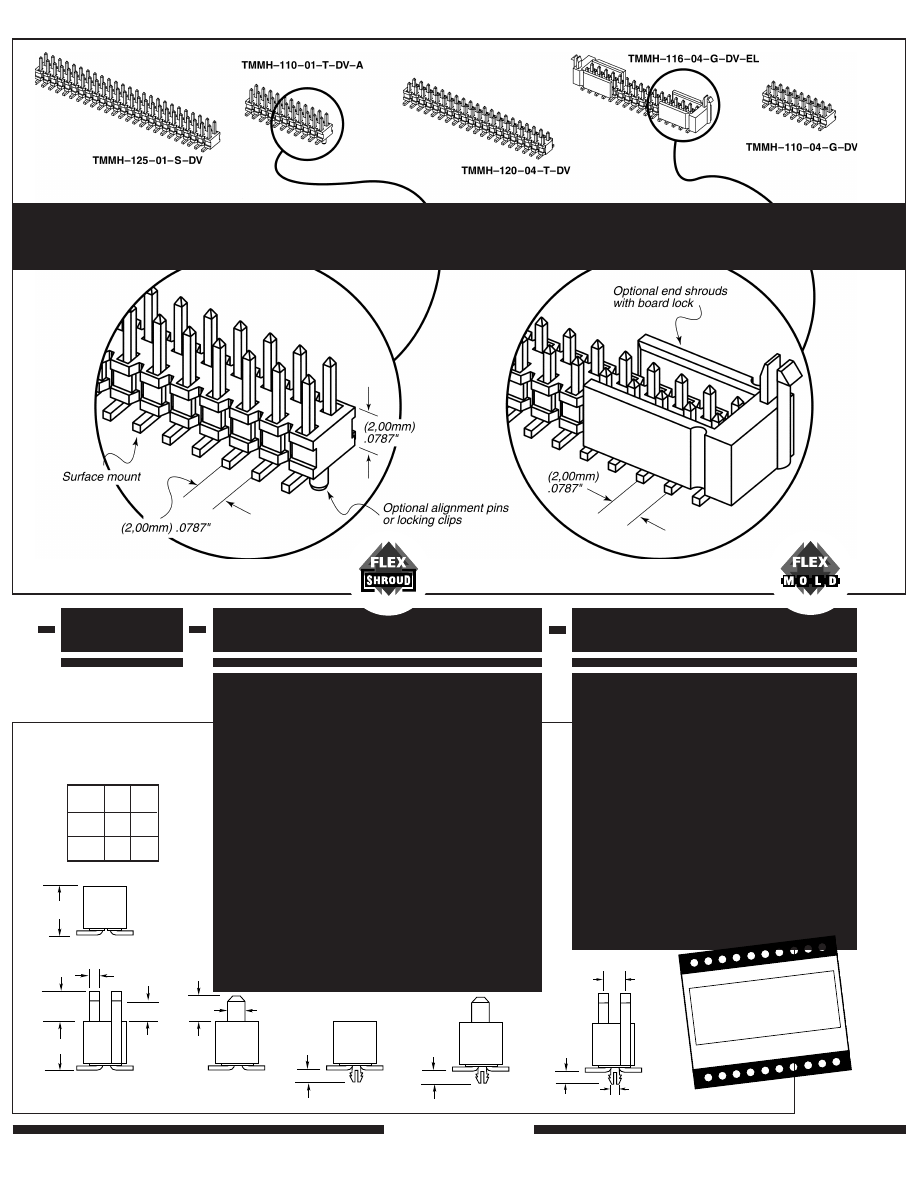 TMMH–110–01–T–DV–A

TMMH–116–04–G–DV–EL

TMMH–125–01–S–DV

TMMH–120–04–T–DV

TMMH–110–04–G–DV

Optional end shrouds with board lock

(2,00mm) .0787"

Surface mount

(2,00mm) .0787"

Optional alignment pins or locking clips

(2,00mm) .0787"

FLEX SHROUD

FLEX MOLD