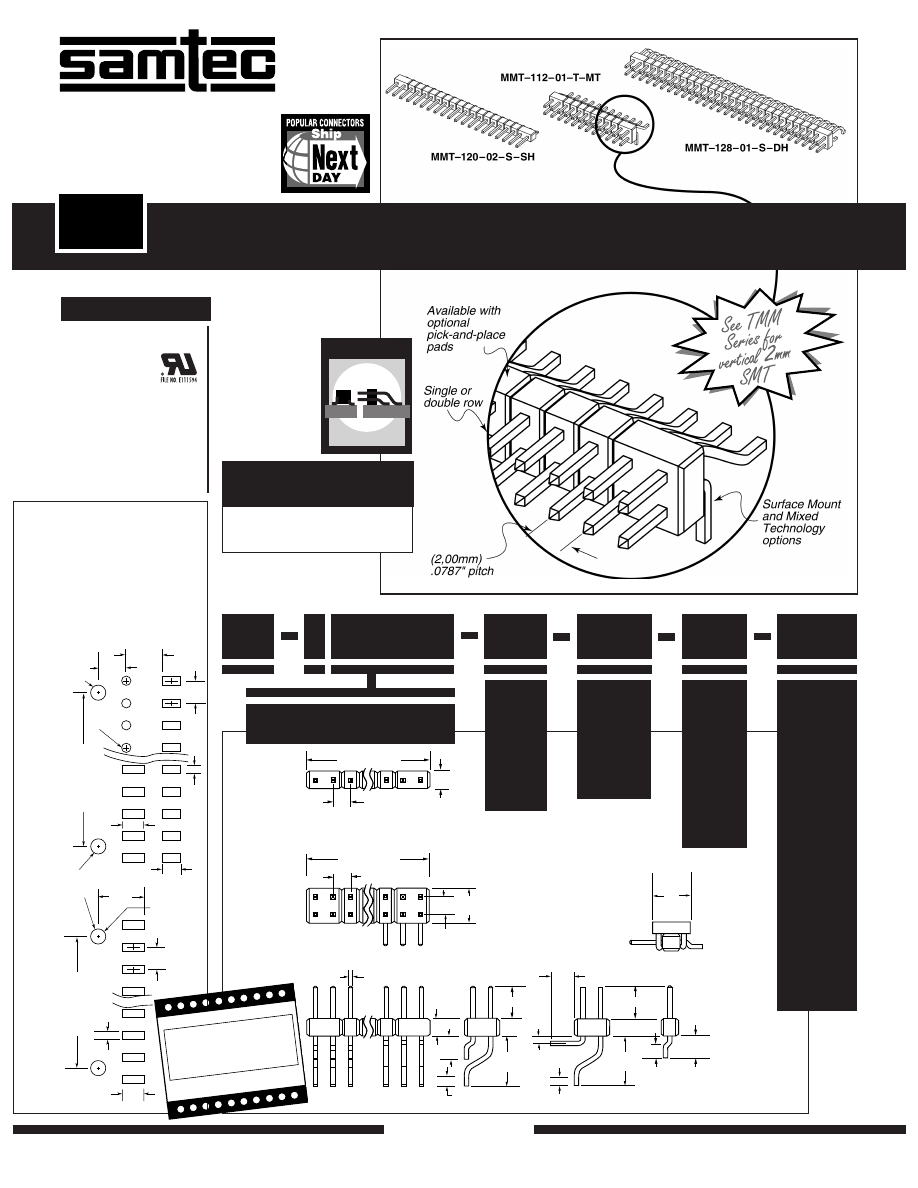 samtec

POPULAR CONNECTORS Ship Next DAY

MMT–112–01–T–MT

MMT–120–02–S–SH

MMT–128–01–S–DH

FILE NO. E111594

Available with optional pick-and-place pads

Single or double row

See TMM Series for vertical 2mm SMT

Surface Mount and Mixed Technology options

(2,00mm) .0787" pitch