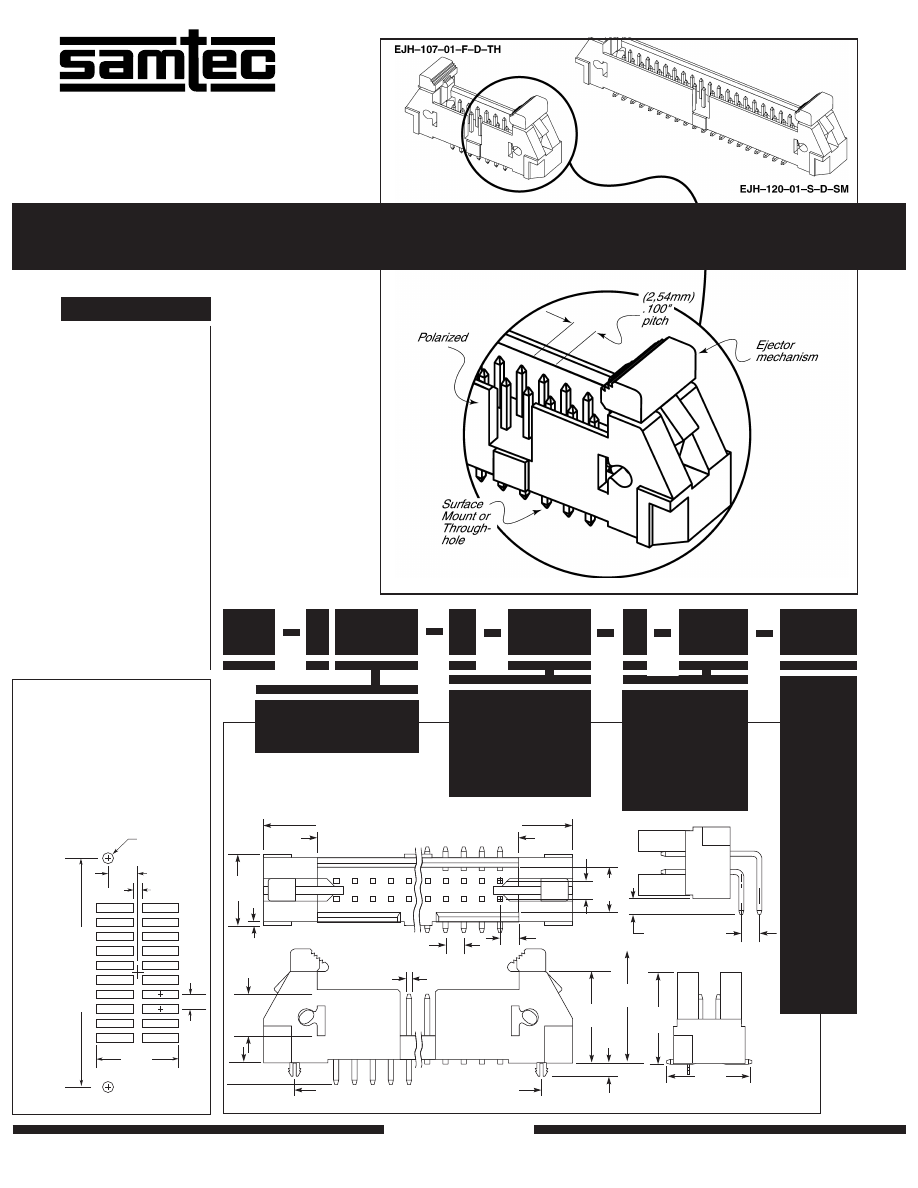 samtec

EJH–107–01–F–D–TH

EJH–120–01–S–D–SM

(2,54mm) .100" pitch

Polarized

Ejector mechanism

Surface Mount or Through-hole