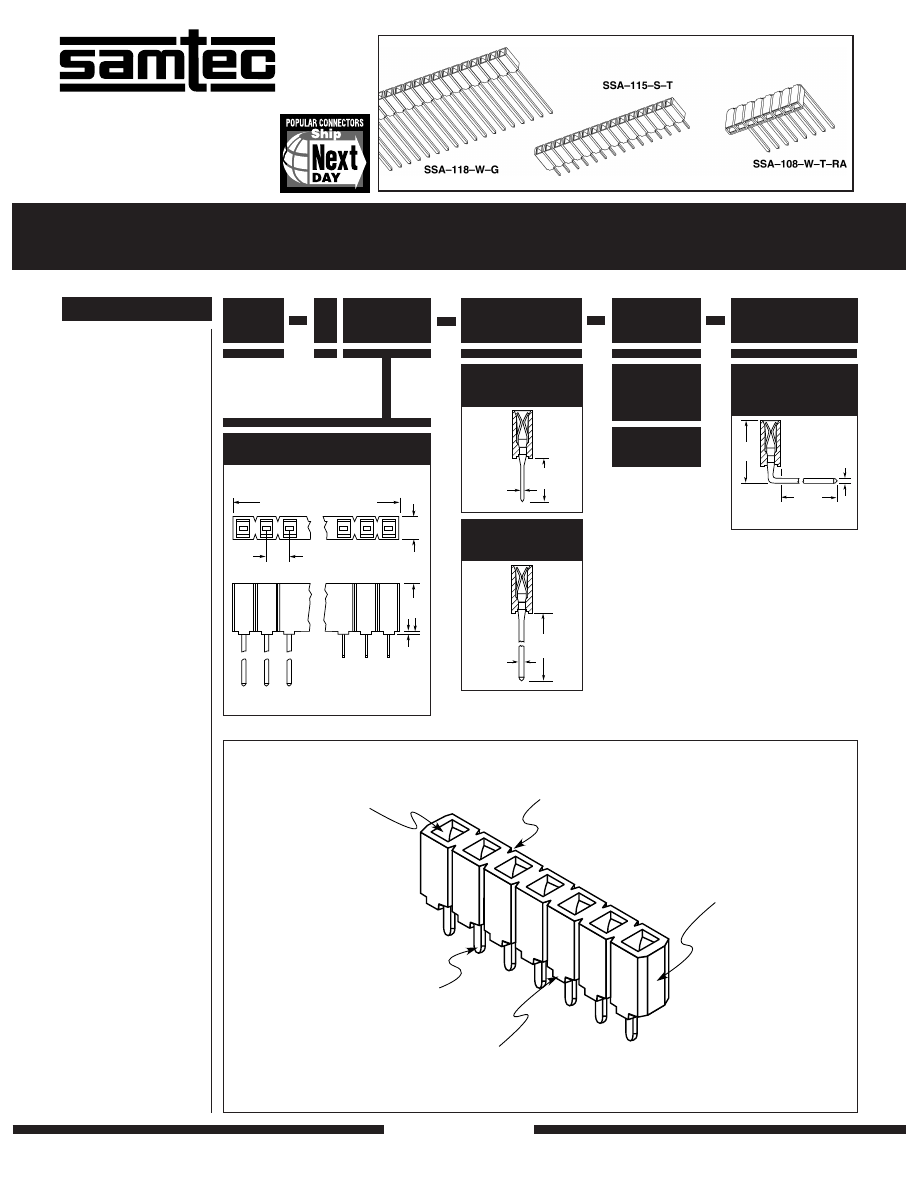 samtec

POPULAR CONNECTORS Ship Next DAY

SSA–118–W–G

SSA–115–S–T

SSA–108–W–T–RA