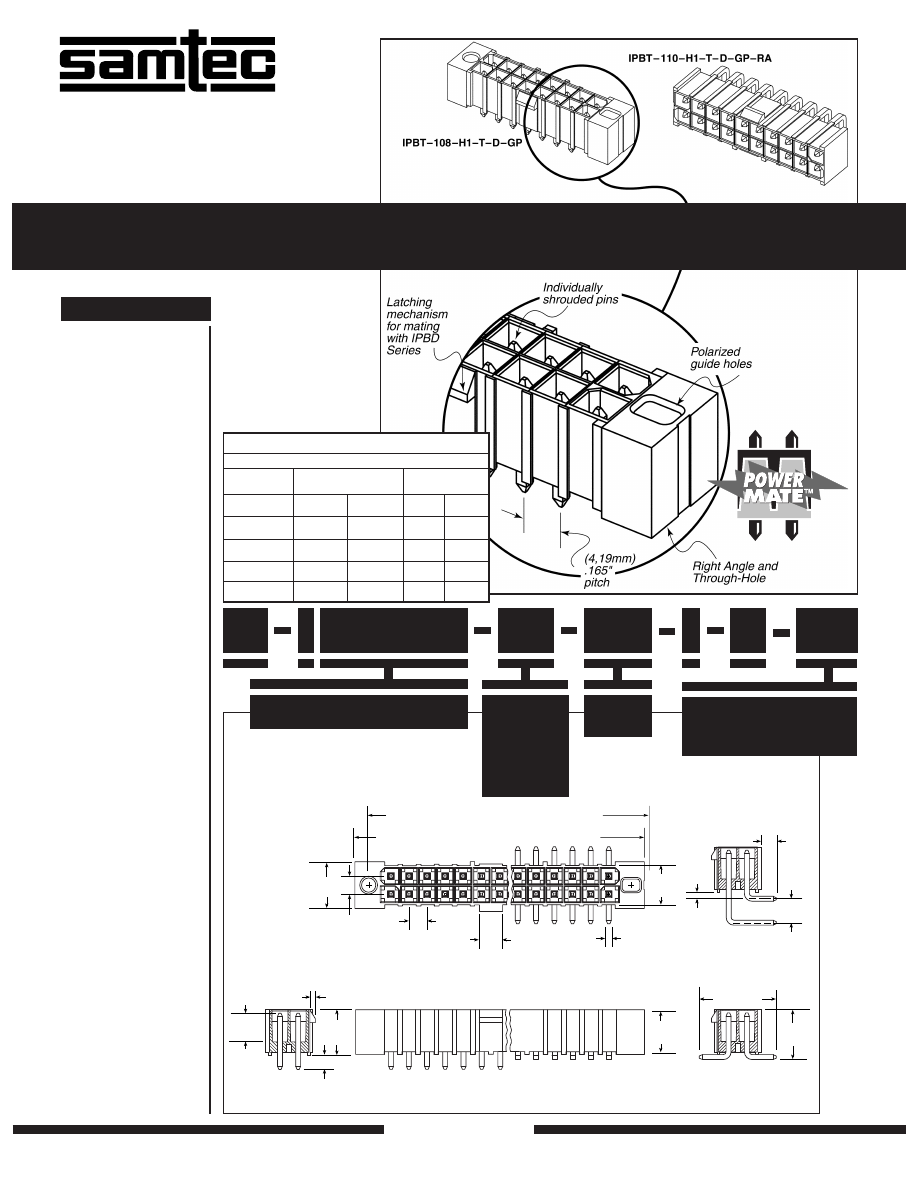 samtec

IPBT–110–H1–T–D–GP–RA

IPBT–108–H1–T–D–GP

Latching mechanism for mating with IPBD Series

Individually shrouded pins

Polarized guide holes

POWER MATE™

(4,19mm) .165" pitch

Right Angle and Through-Hole