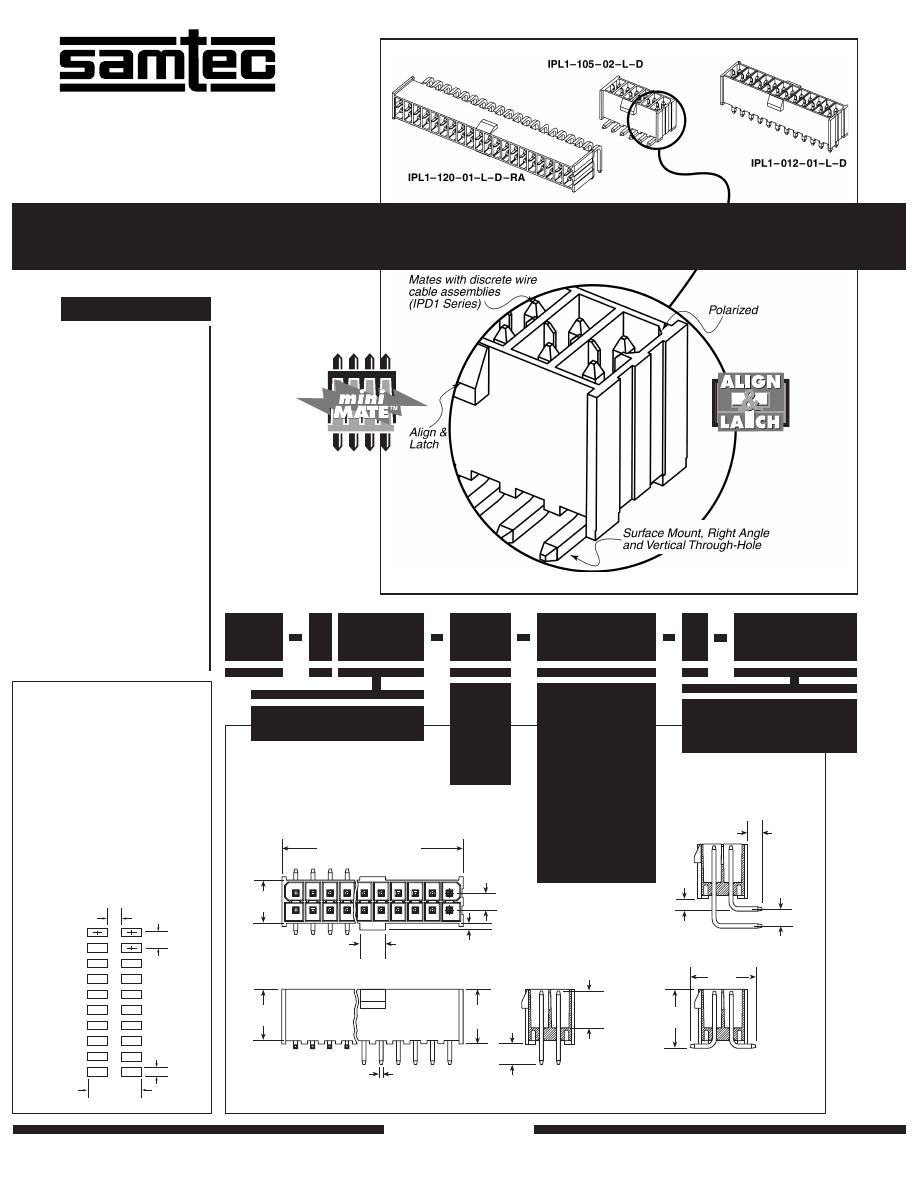 samtec

IPL1–105–02–L–D

IPL1–120–01–L–D–RA

IPL1–012–01–L–D

Mates with discrete wire cable assemblies (IPD1 Series)

Polarized

mini MATE™

ALIGN & LATCH

Align & Latch

Surface Mount, Right Angle and Vertical Through-Hole