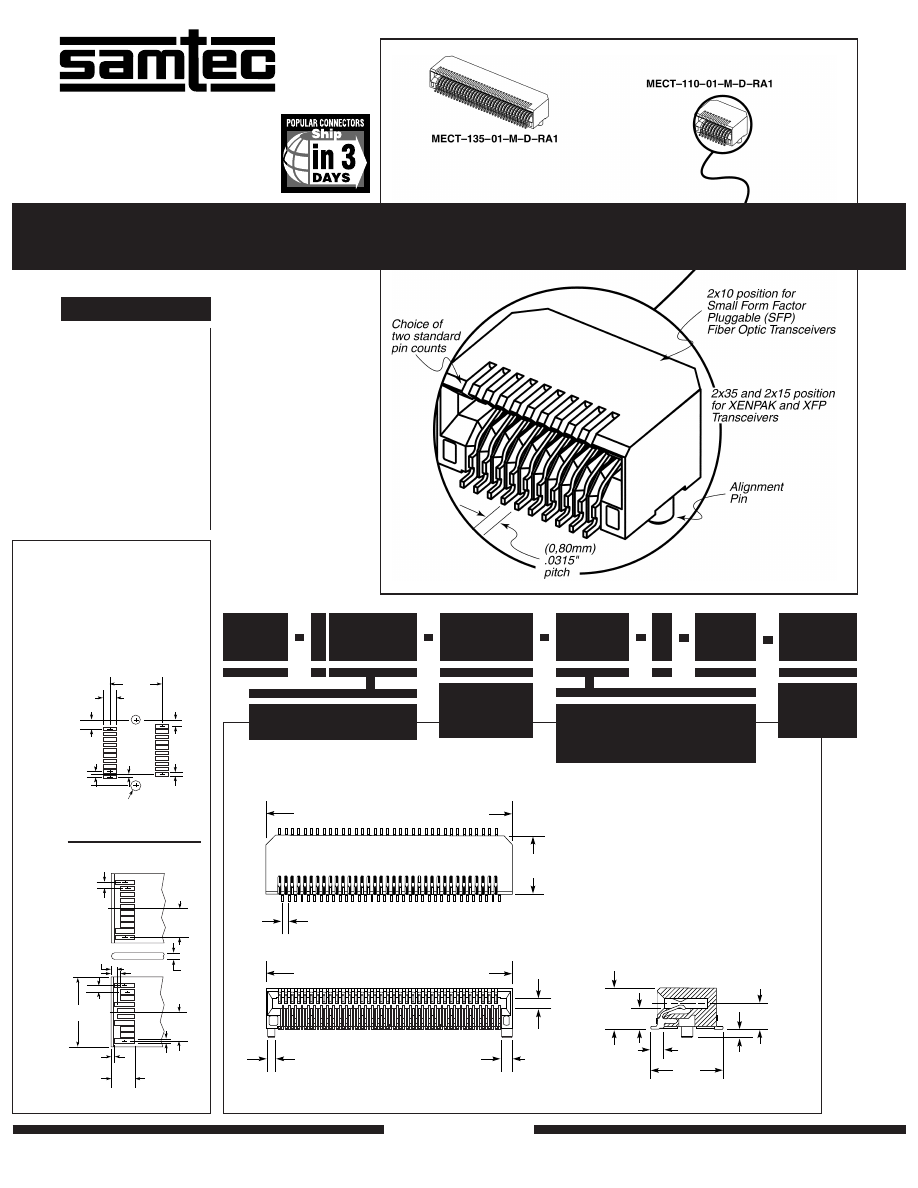 samtec

POPULAR CONNECTORS Ship in 3 DAYS

MECT–135–01–M–D–RA1

MECT–110–01–M–D–RA1

Choice of two standard pin counts

2x10 position for Small Form Factor Pluggable (SFP) Fiber Optic Transceivers

2x35 and 2x15 position for XENPAK and XFP Transceivers

Alignment Pin

(0,80mm) .0315" pitch