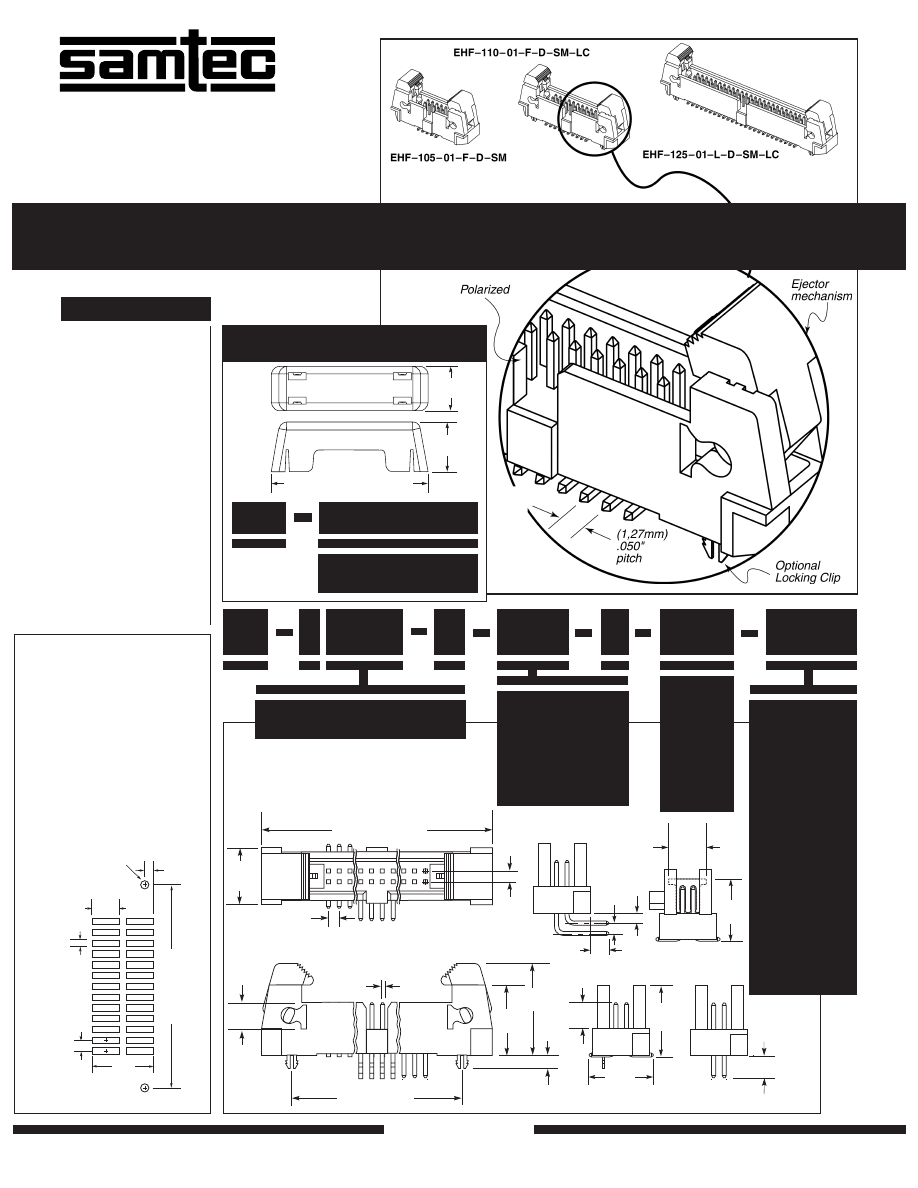 samtec

EHF–110–01–F–D–SM–LC

EHF–105–01–F–D–SM

EHF–125–01–L–D–SM–LC

Polarized

Ejector mechanism

(1,27mm) .050" pitch

Optional Locking Clip