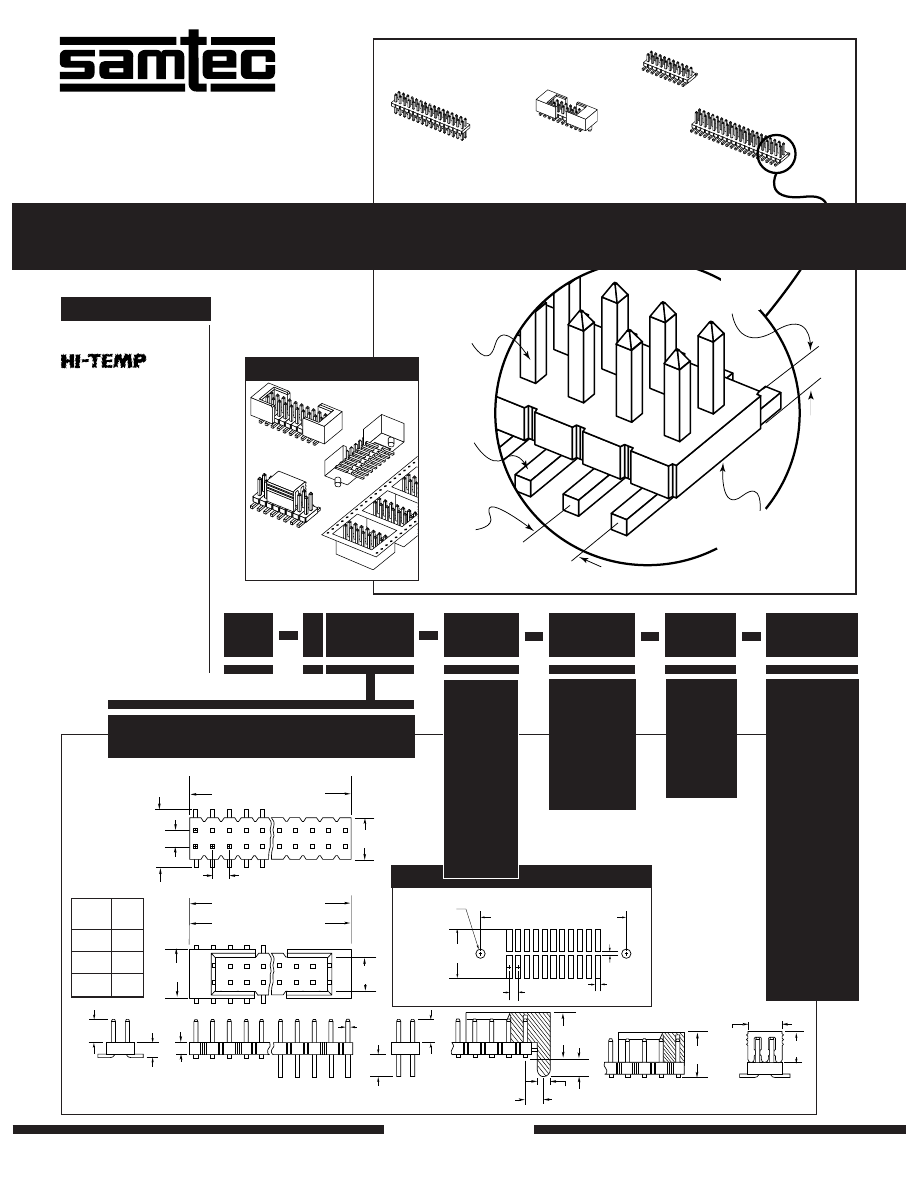 samtec

HI-TEMP