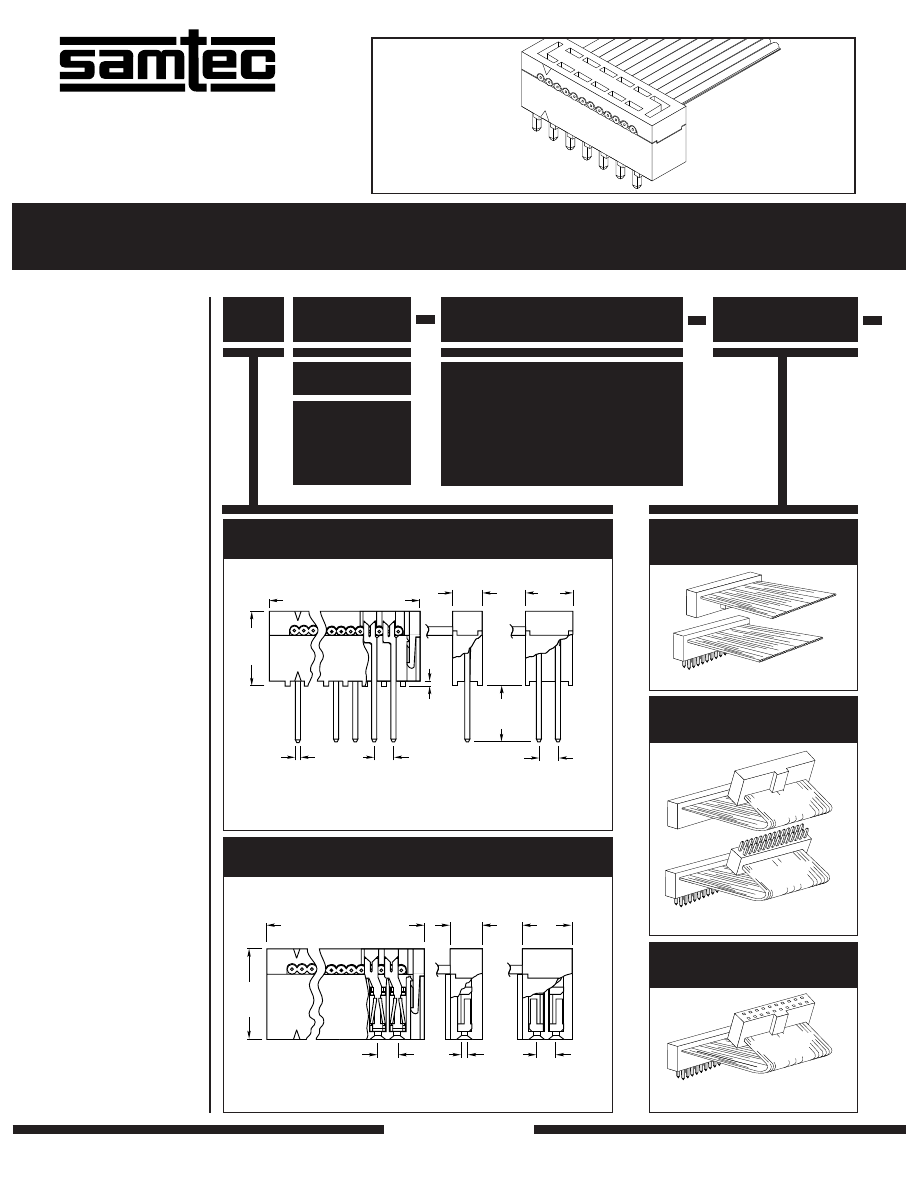 samtec