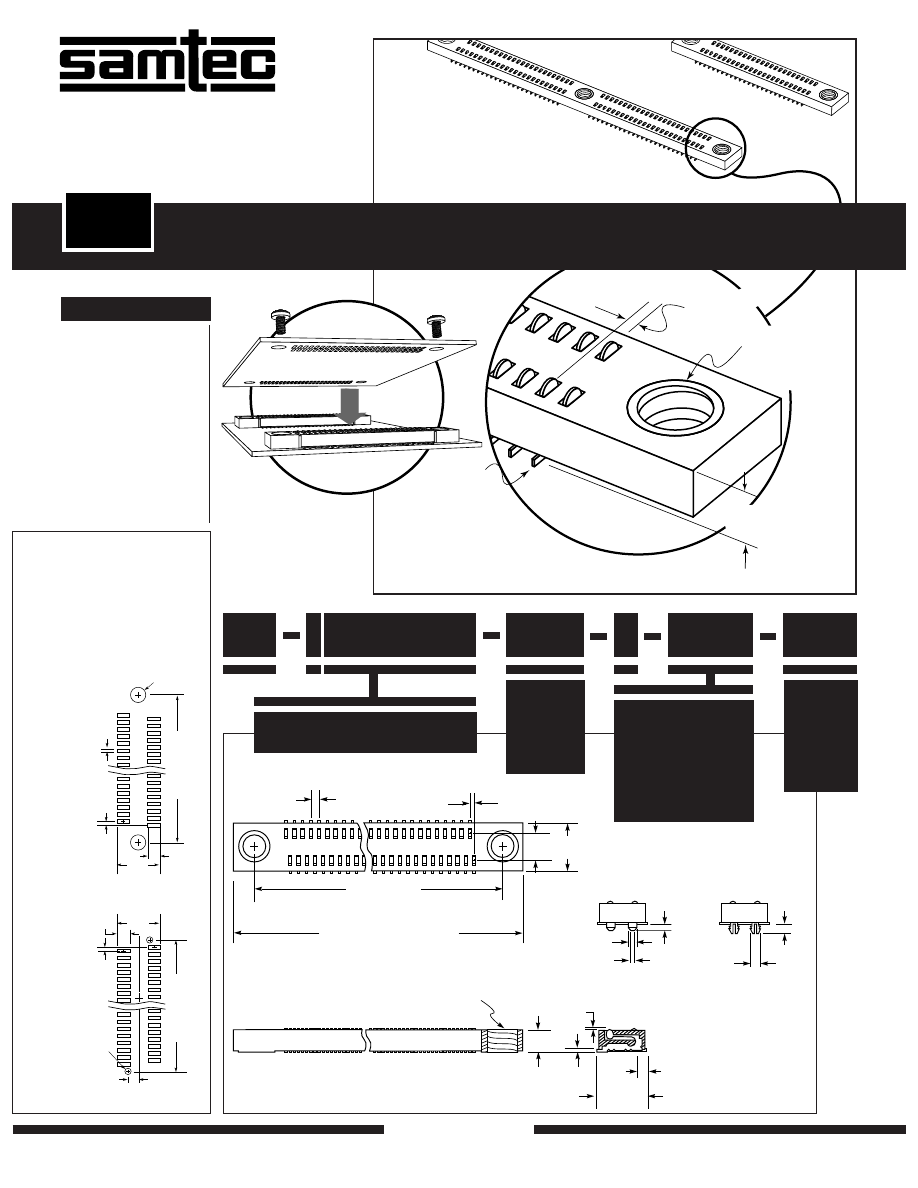 samtec