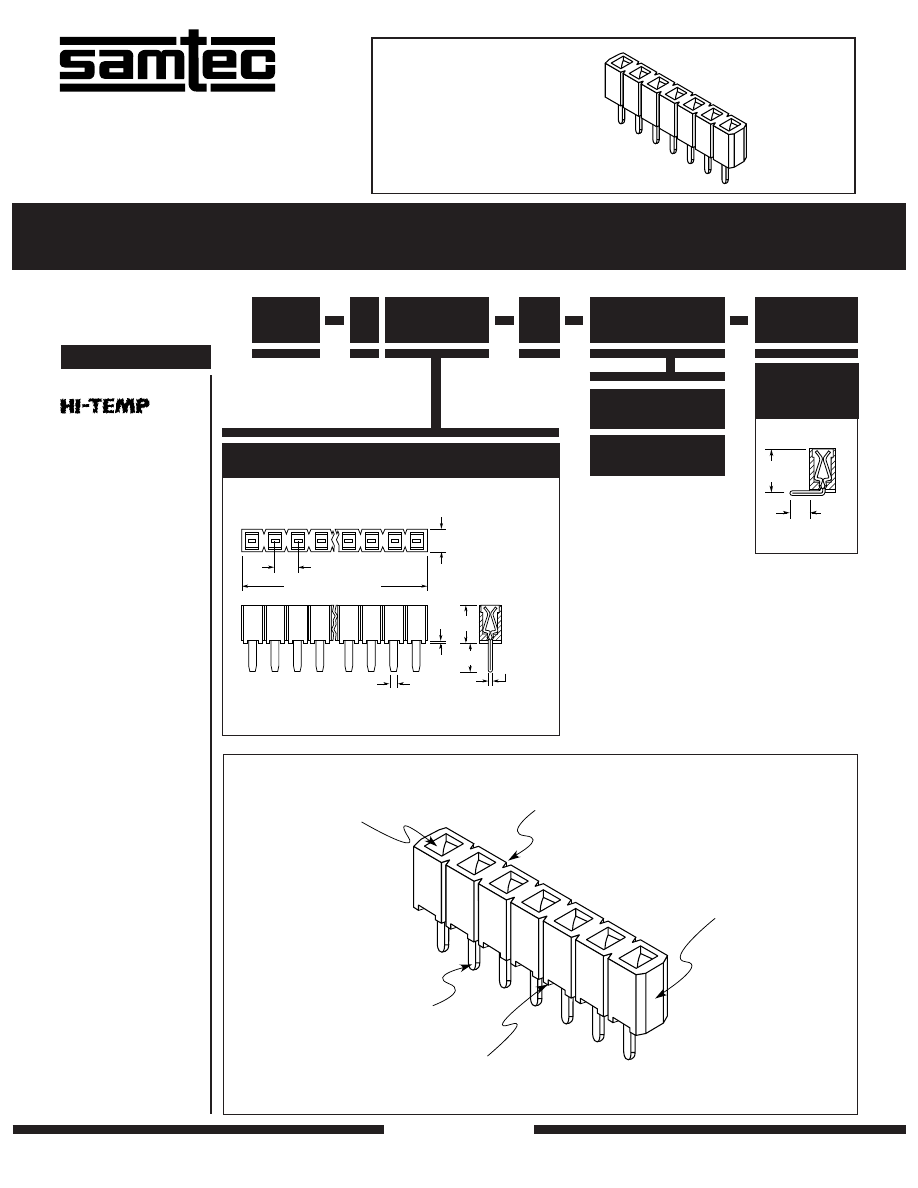 samtec

HI-TEMP