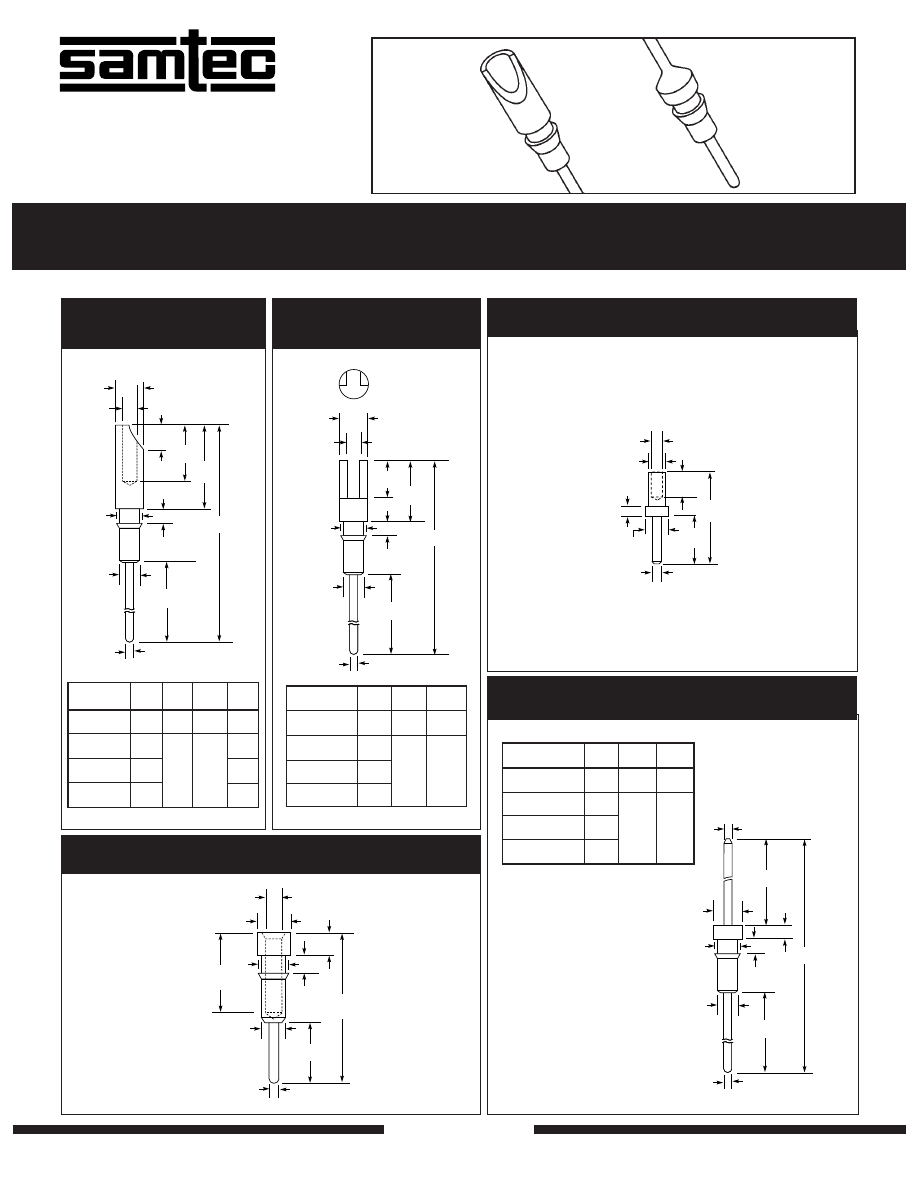 samtec