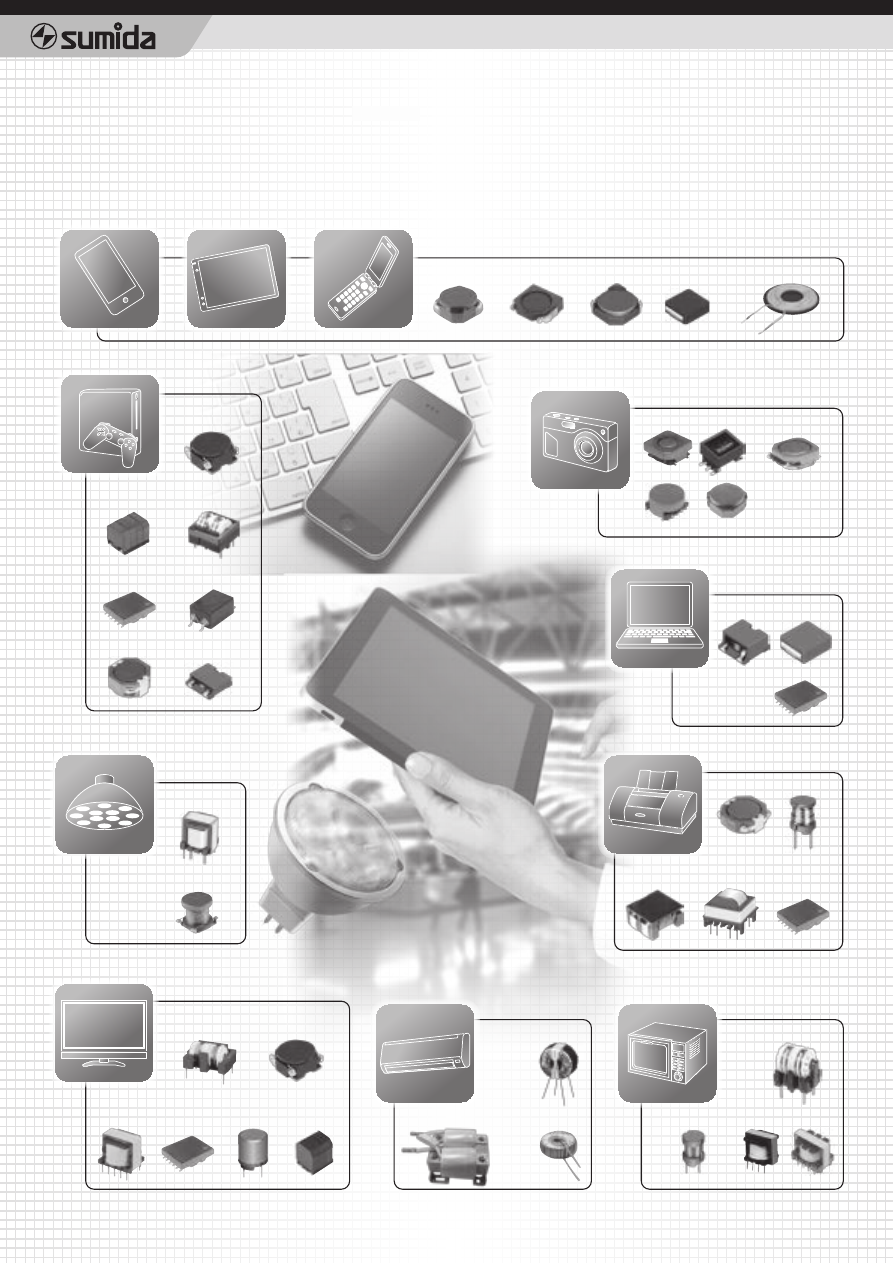 sumida