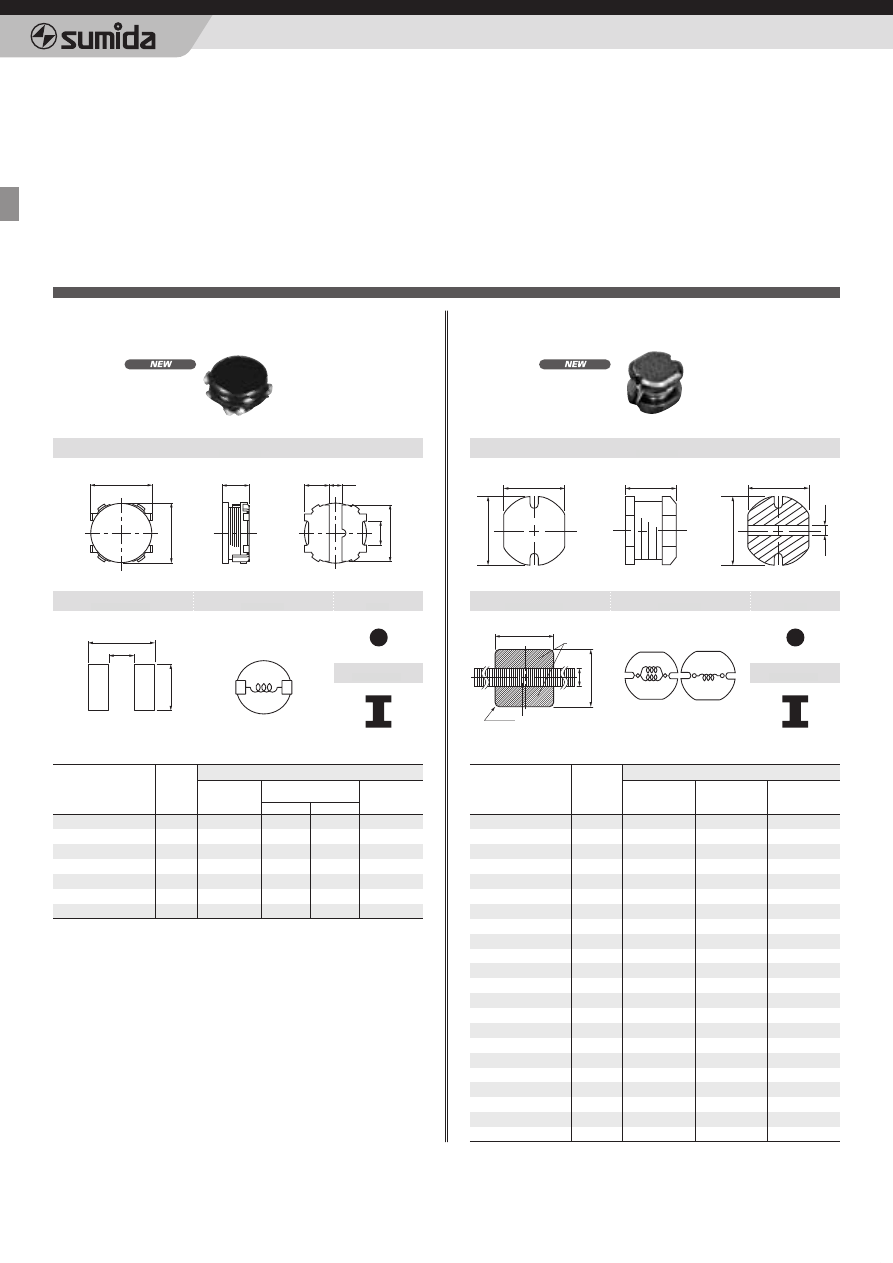 sumida

NEW

NEW