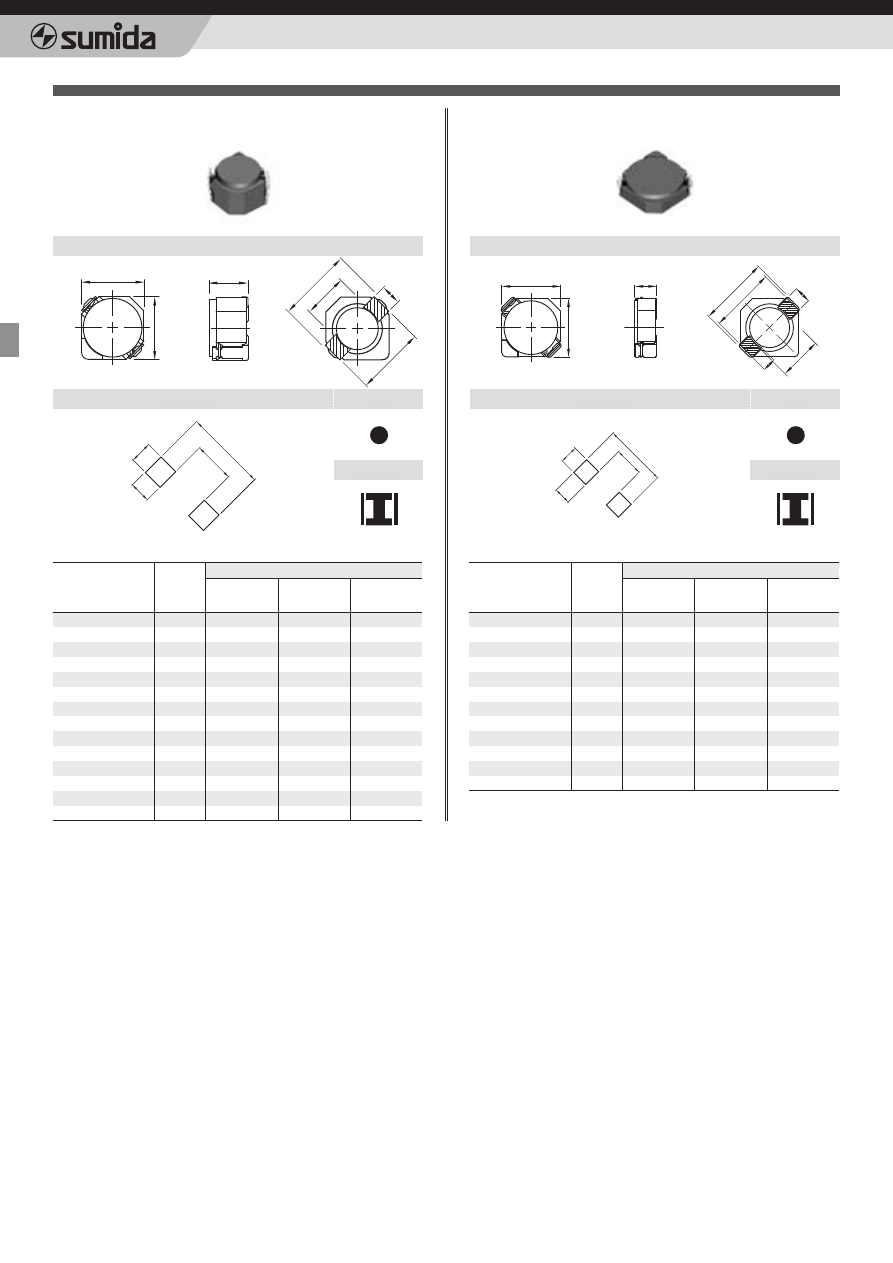 sumida