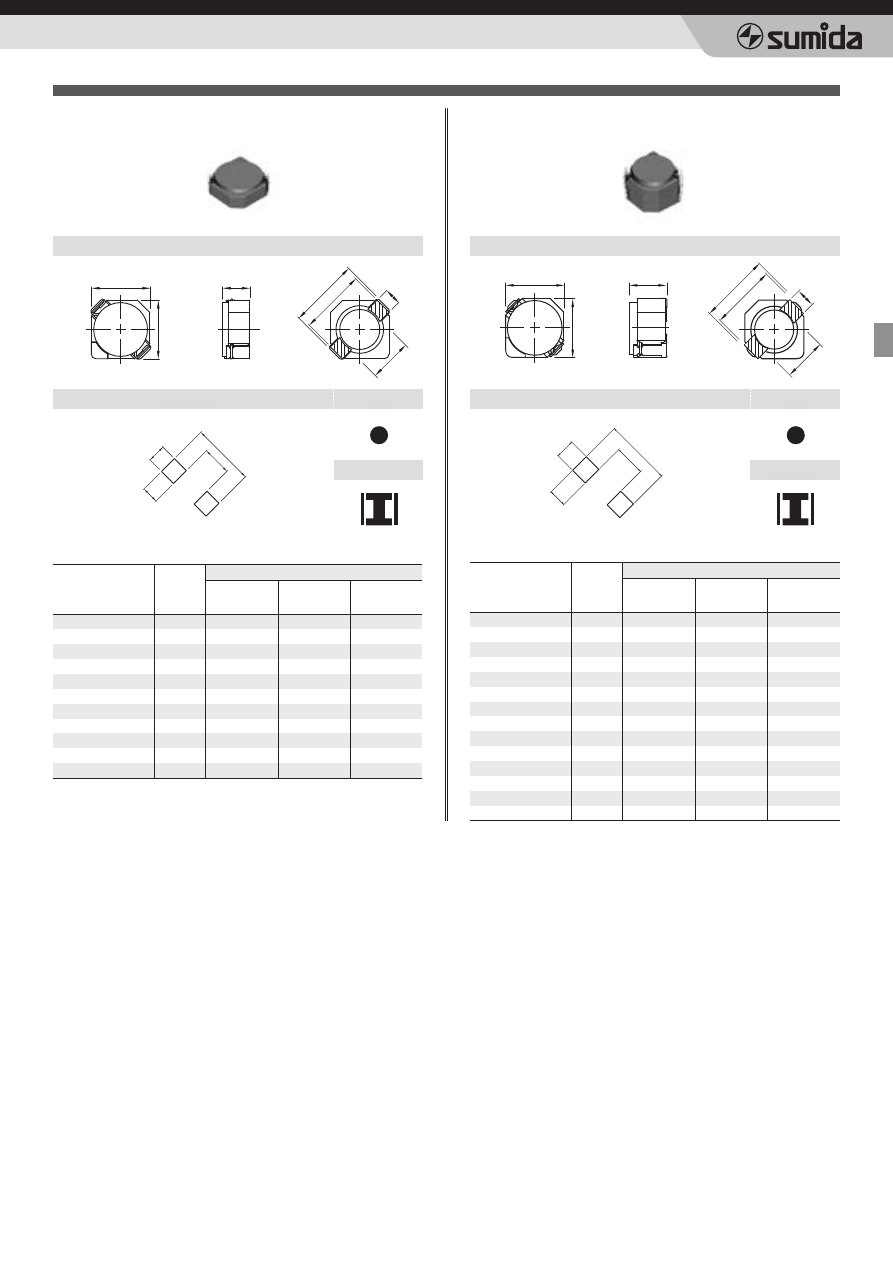 sumida