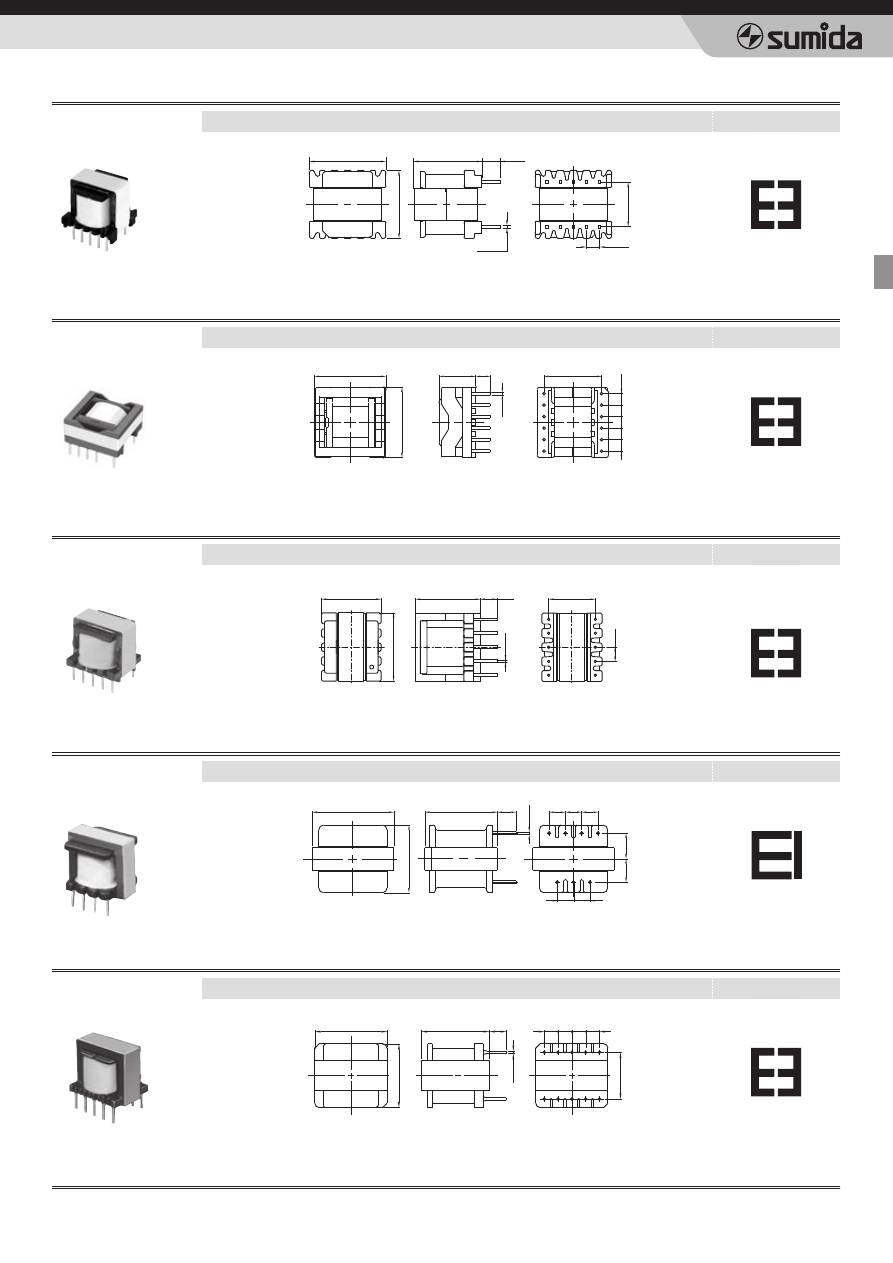 sumida