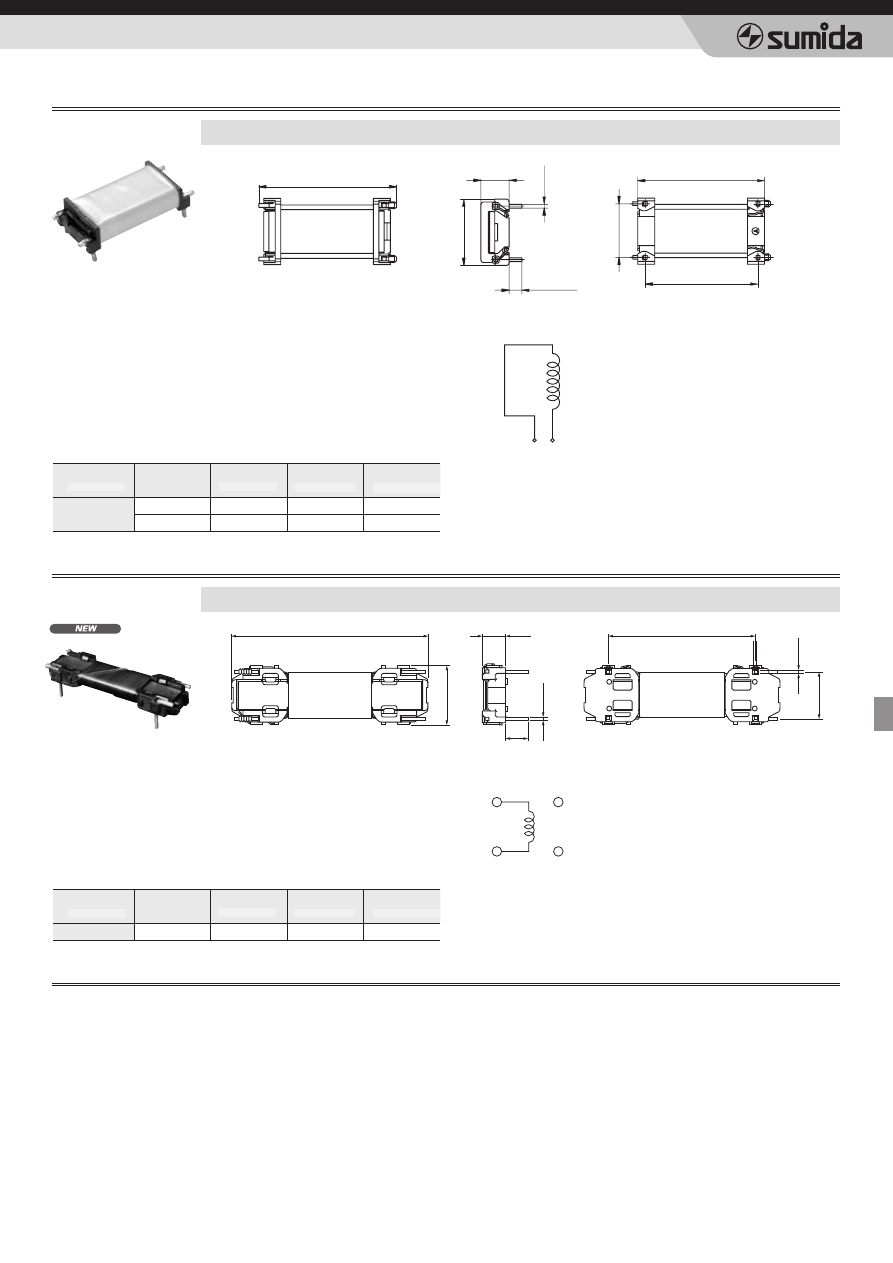 sumida

NEW