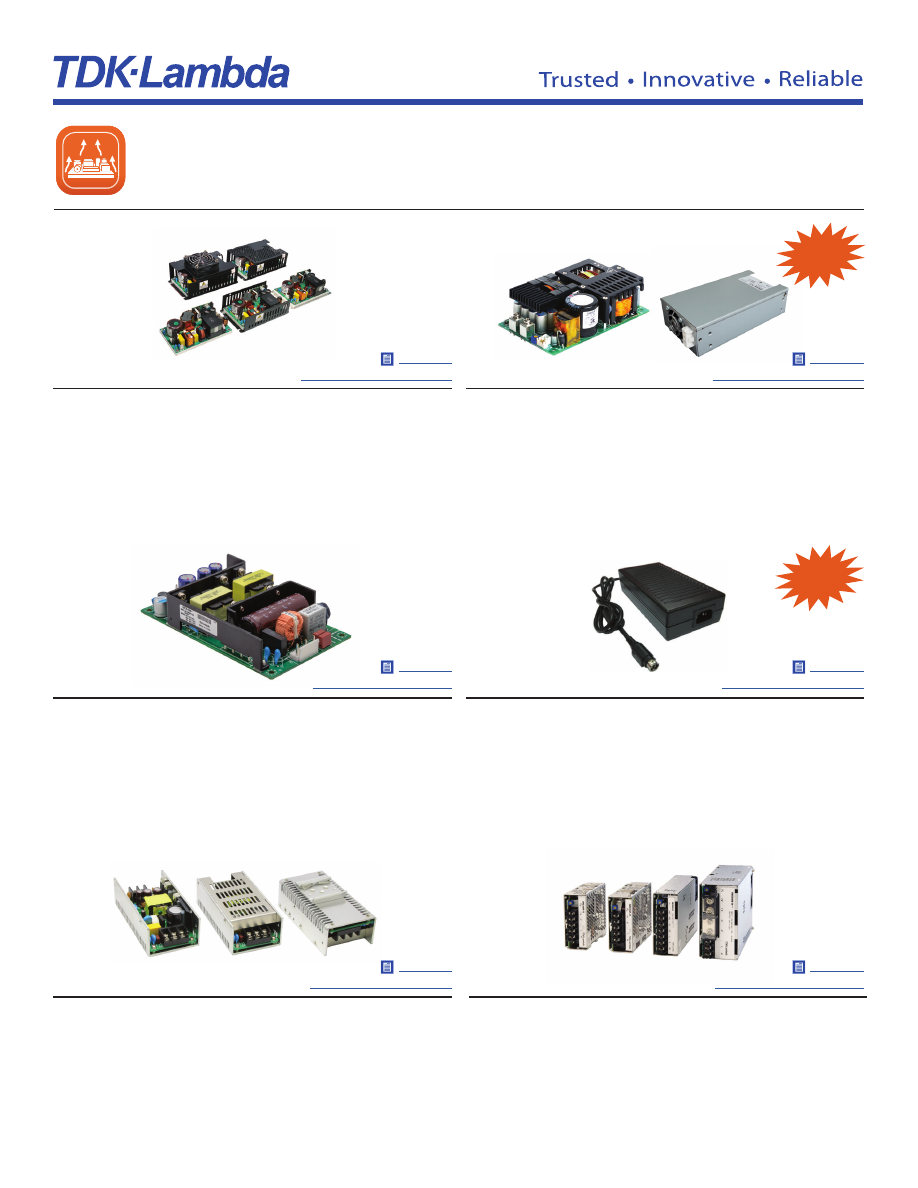 TDK·Lambda

Trusted • Innovative • Reliable