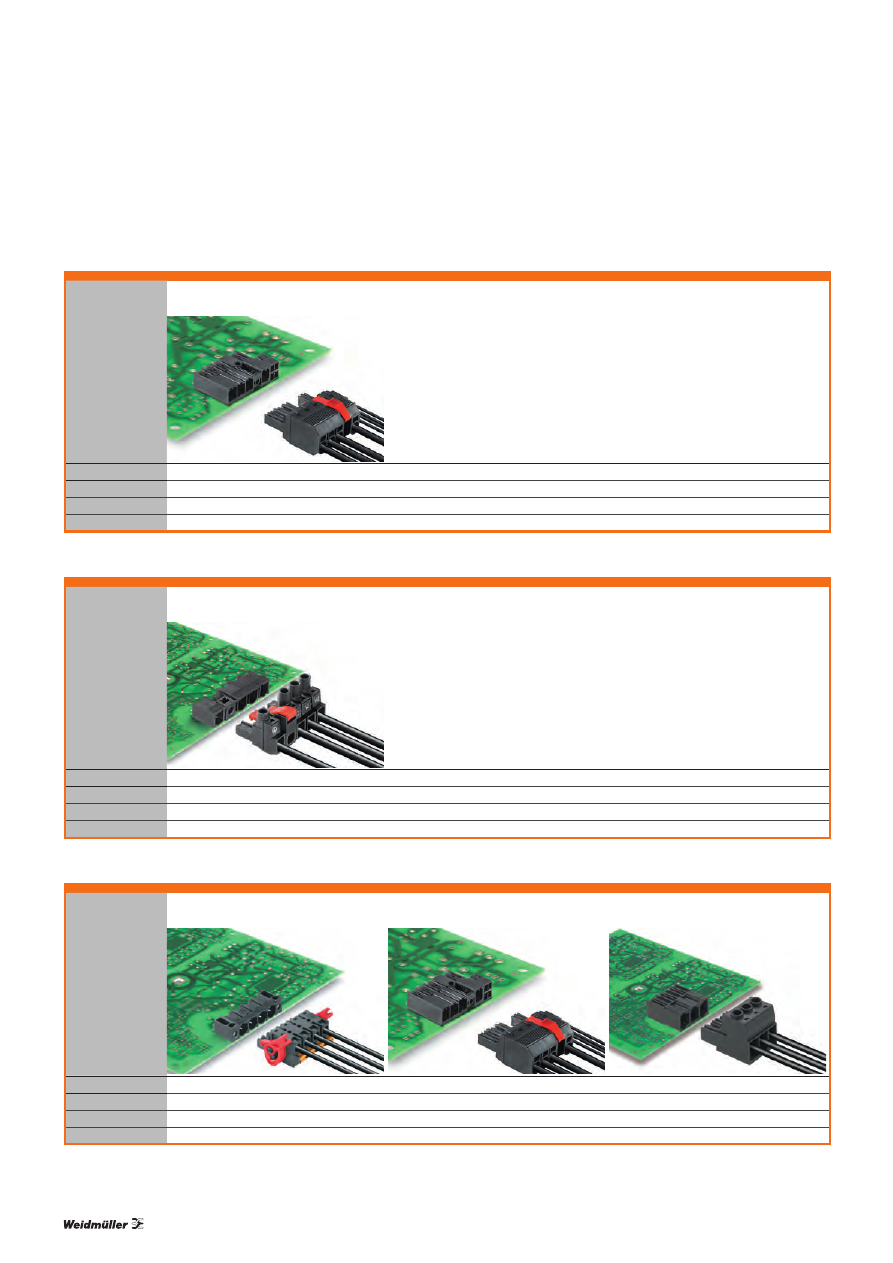 Weidmüller