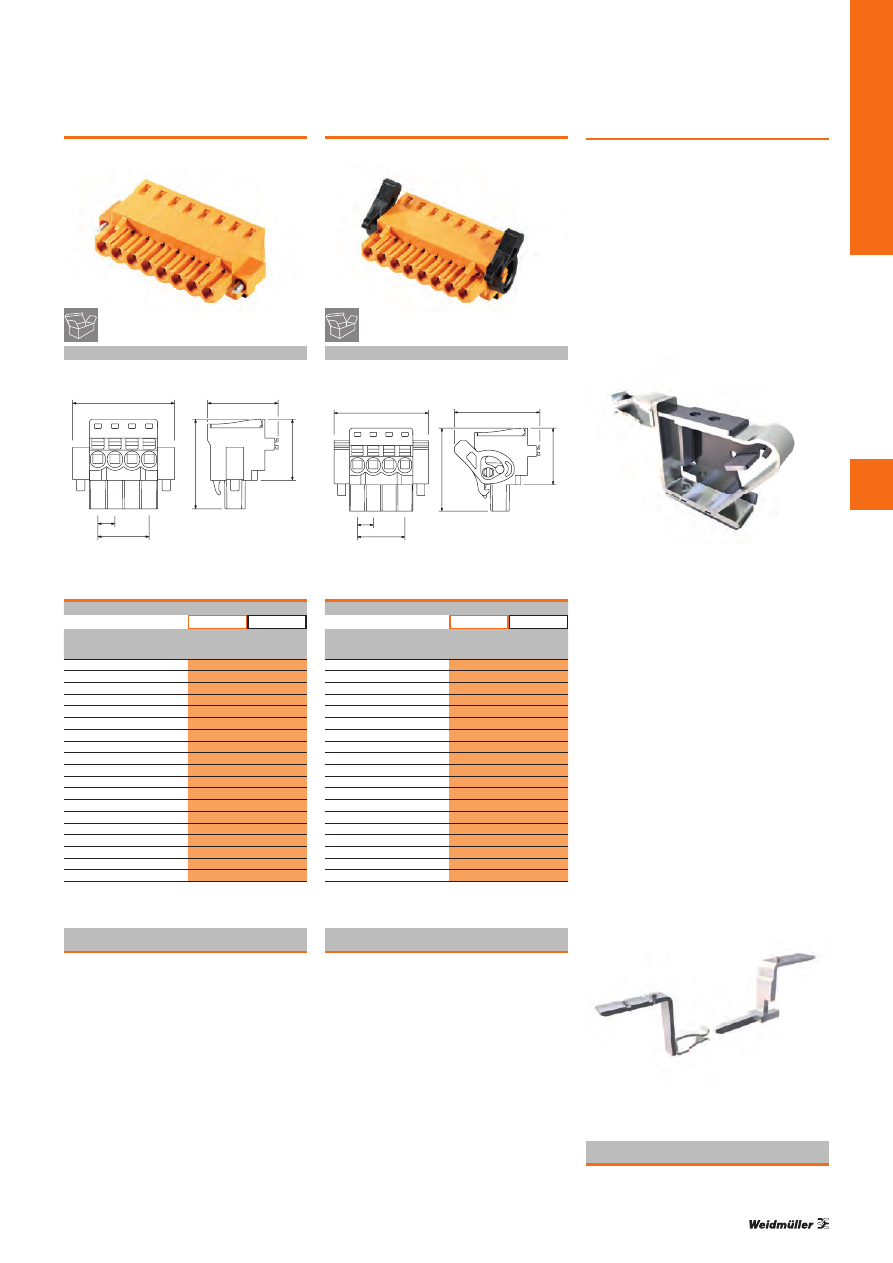 Weidmüller