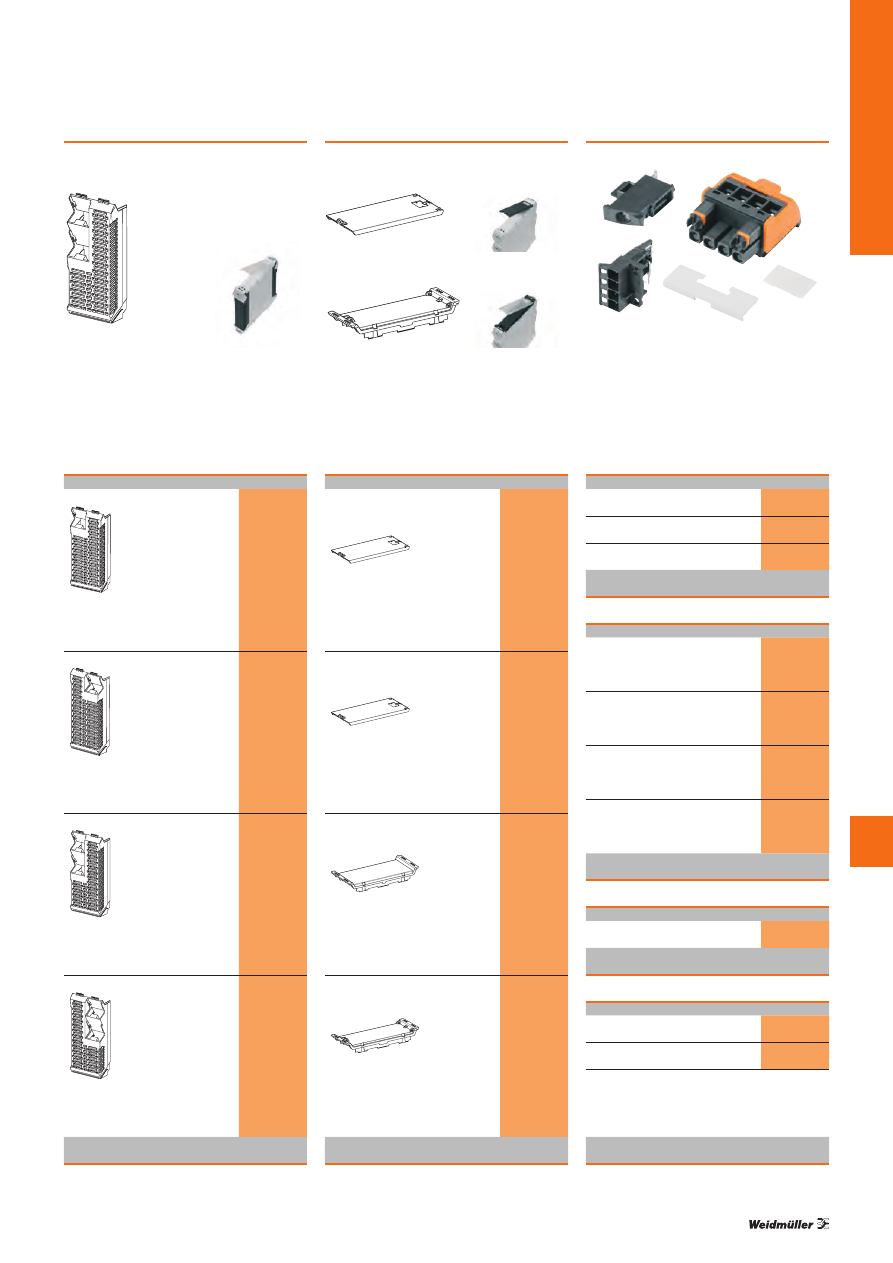 Weidmüller