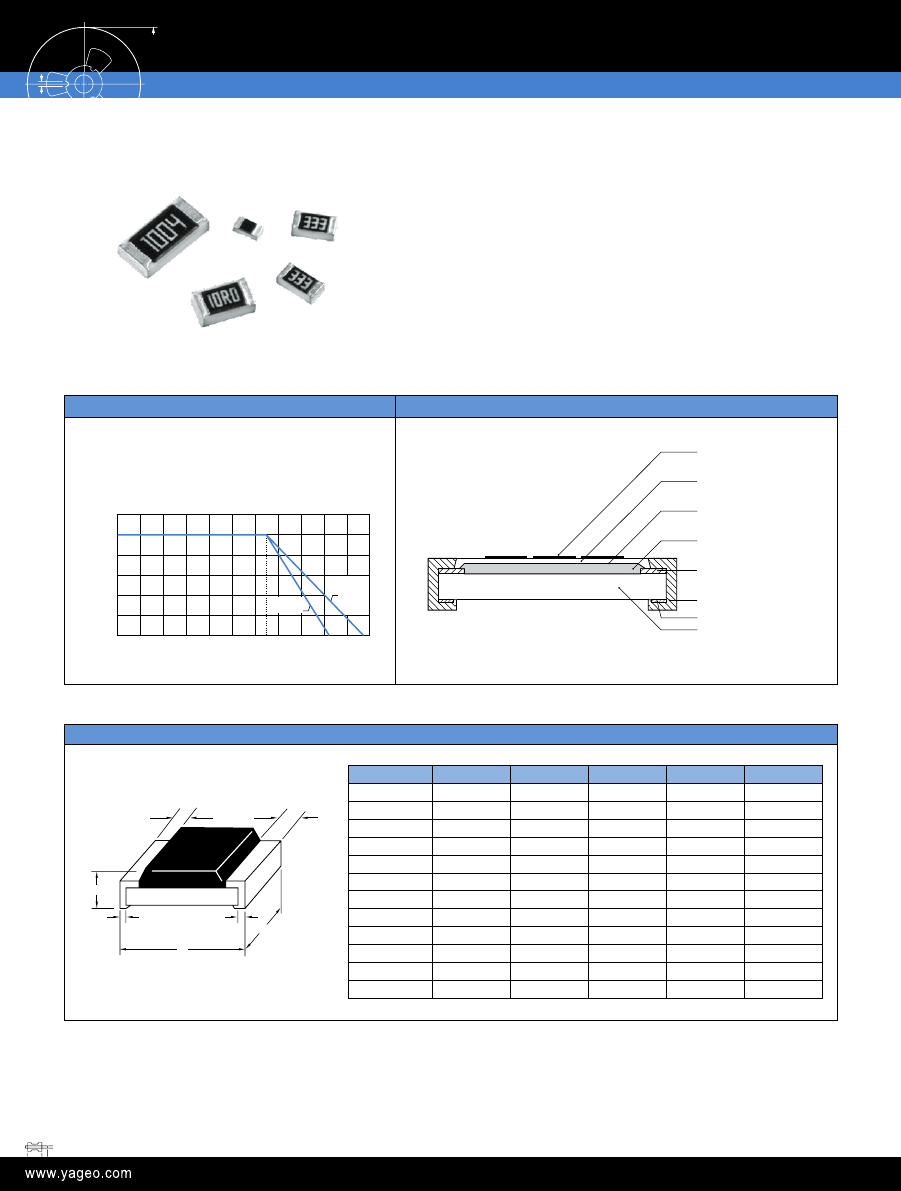 1004

333

10R0

333

www.yageo.com