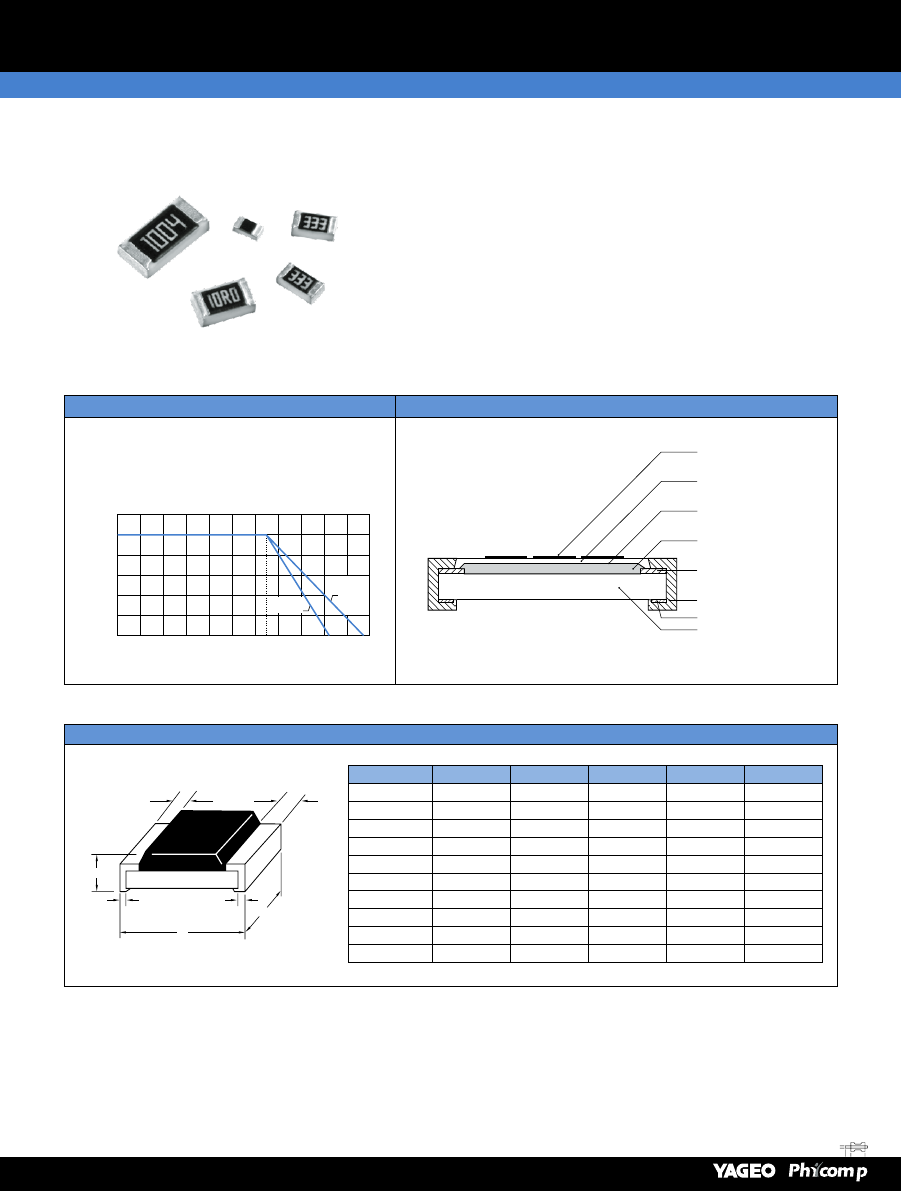 1004

333

10R0

333

YAGEO Phycomp