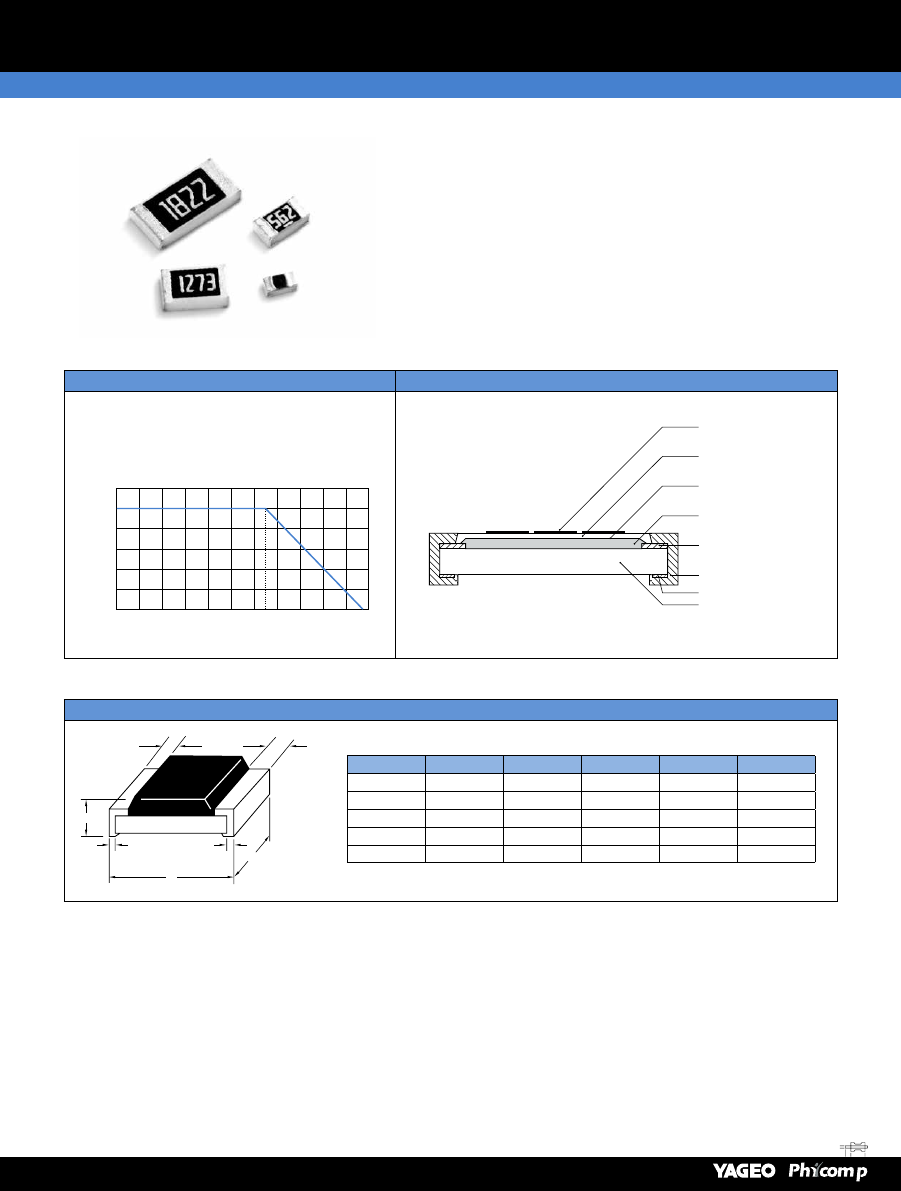 1822

562

1273

YAGEO Phycomp