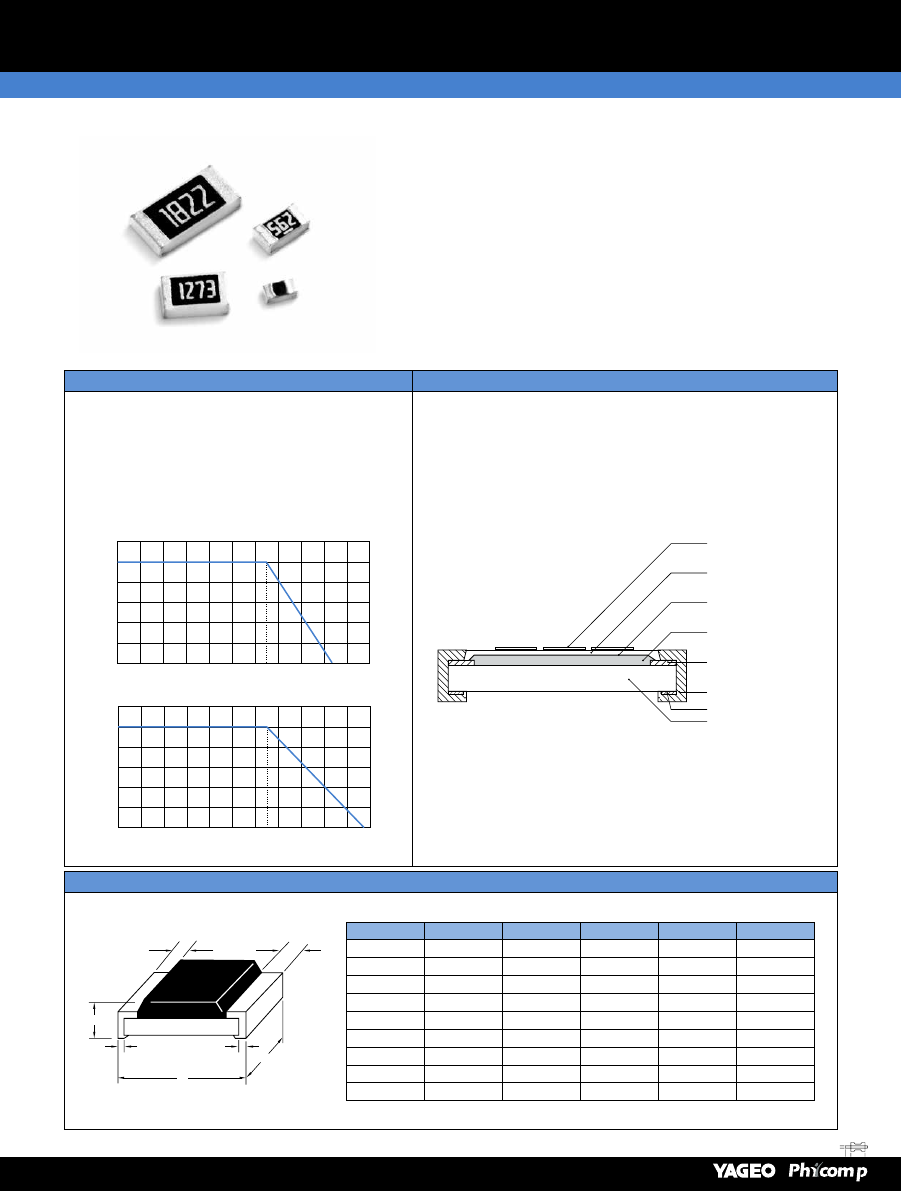 1822

562

1273

YAGEO Phycomp