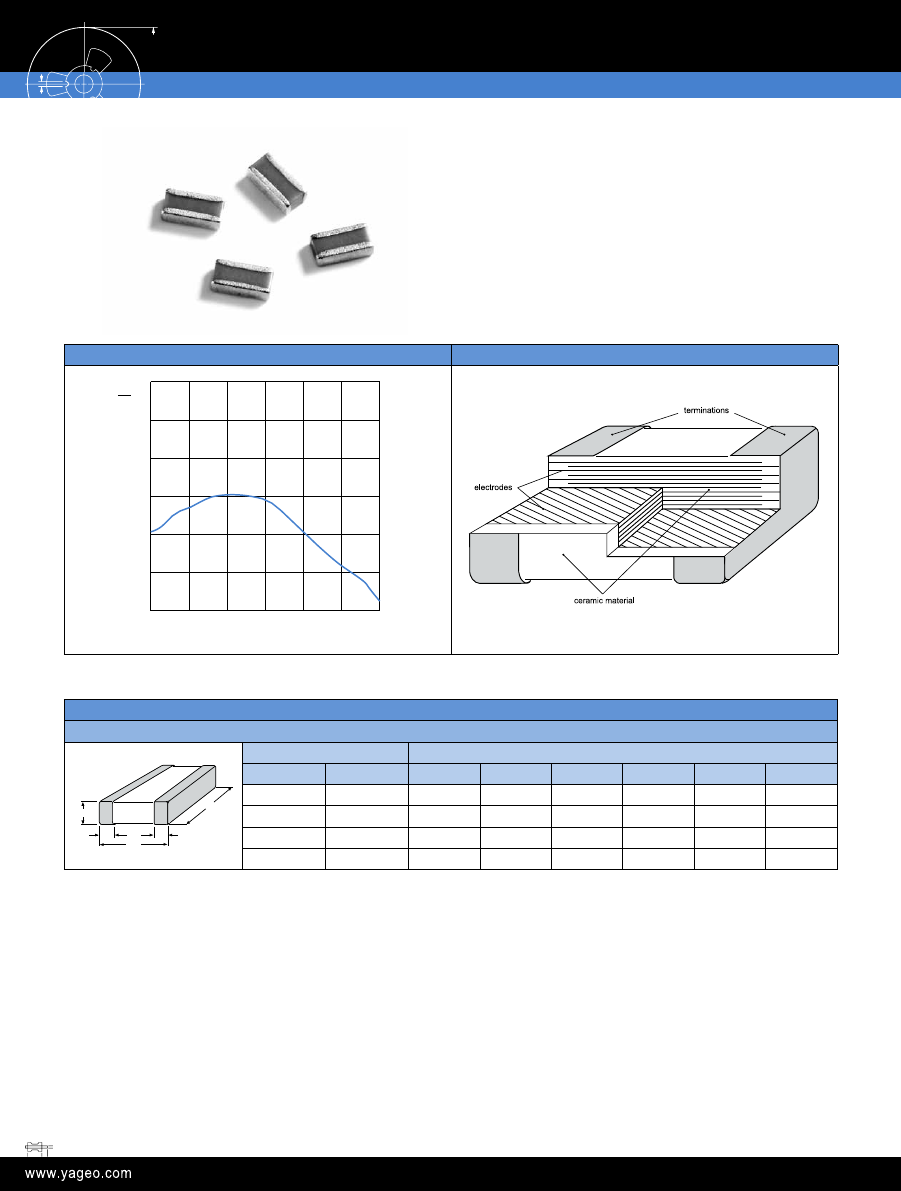 terminations

electrodes

ceramic material

www.yageo.com